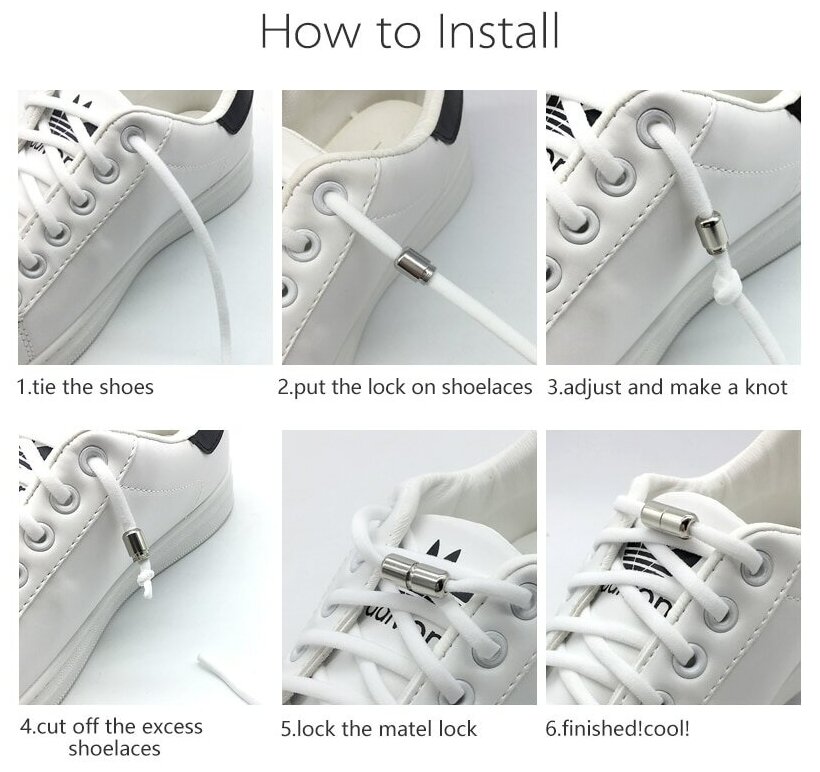 How to Install

1.tie the shoes

2.put the lock on shoelaces

3.adjust and make a knot

4.cut off the excess shoelaces

5.lock the matel lock

6.finished!cool!