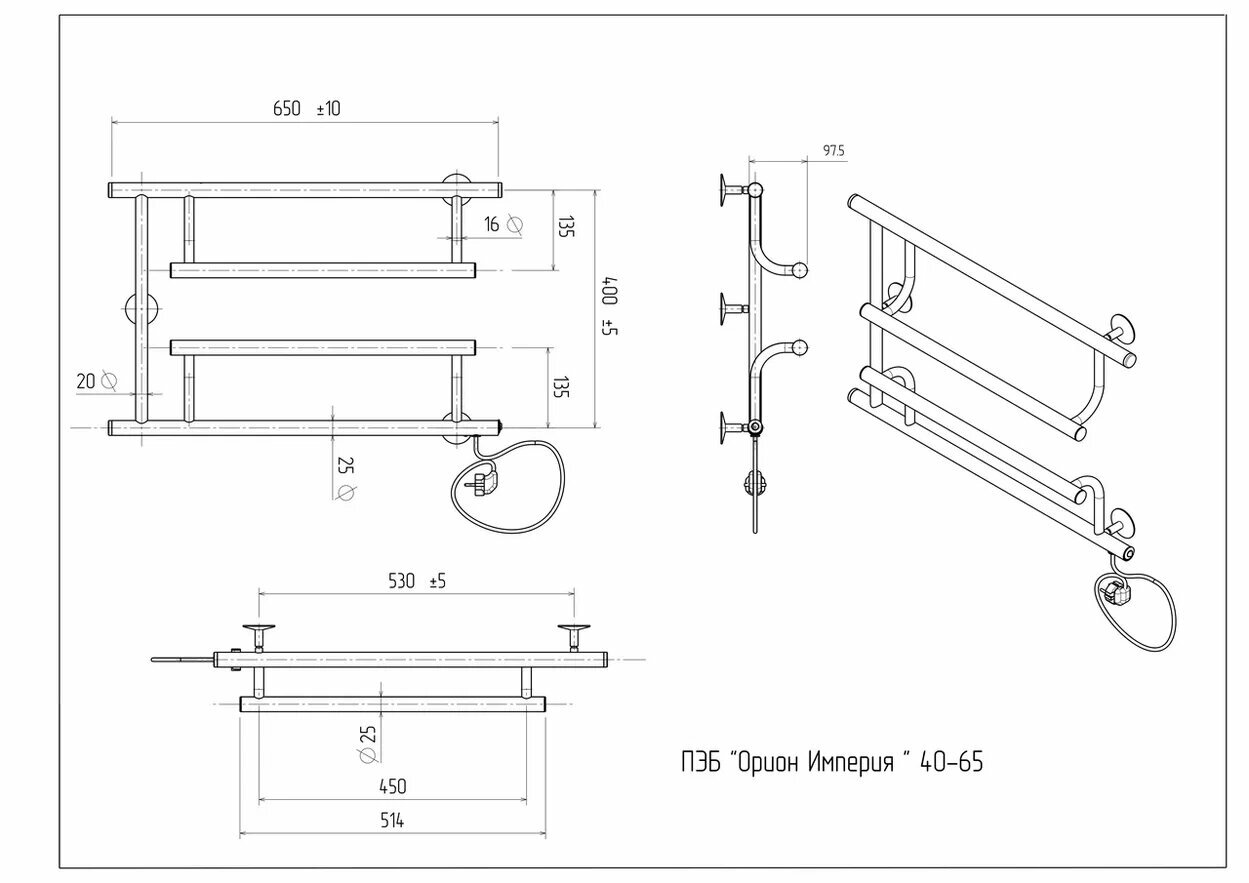 650 ±10

16 ∅

135

400 ±5

20 ∅

135

25 ∅

97.5

530 ±5

∅ 25

450

514

ПЭБ "Орион Империя " 40-65