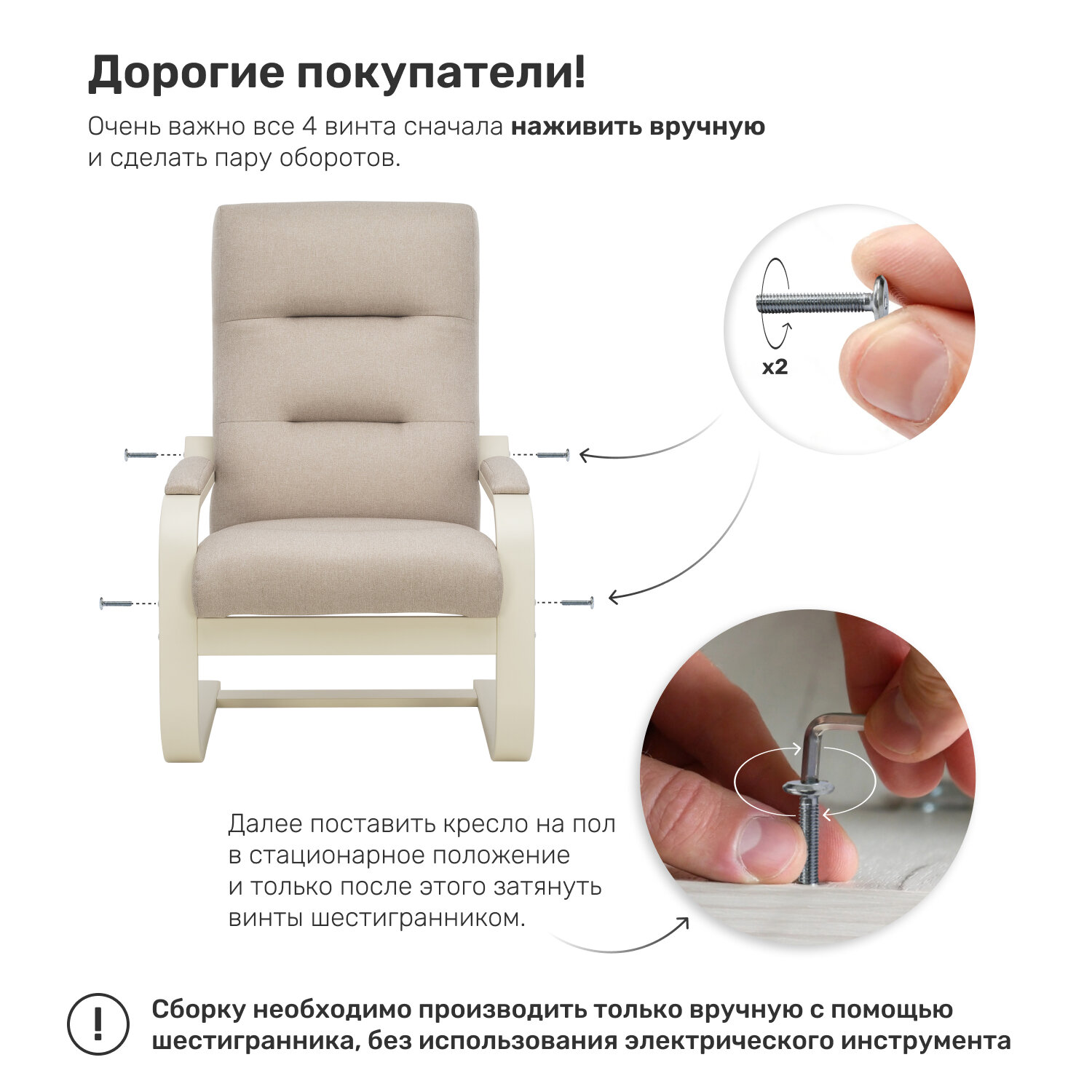 Дорогие покупатели!

Очень важно все 4 винта сначала наживить вручную и сделать пару оборотов.

x2

Далее поставить кресло на пол в стационарное положение и только после этого затянуть винты шестигранником.

!

Сборку необходимо производить только вручную с помощью шестигранника, без использования электрического инструмента