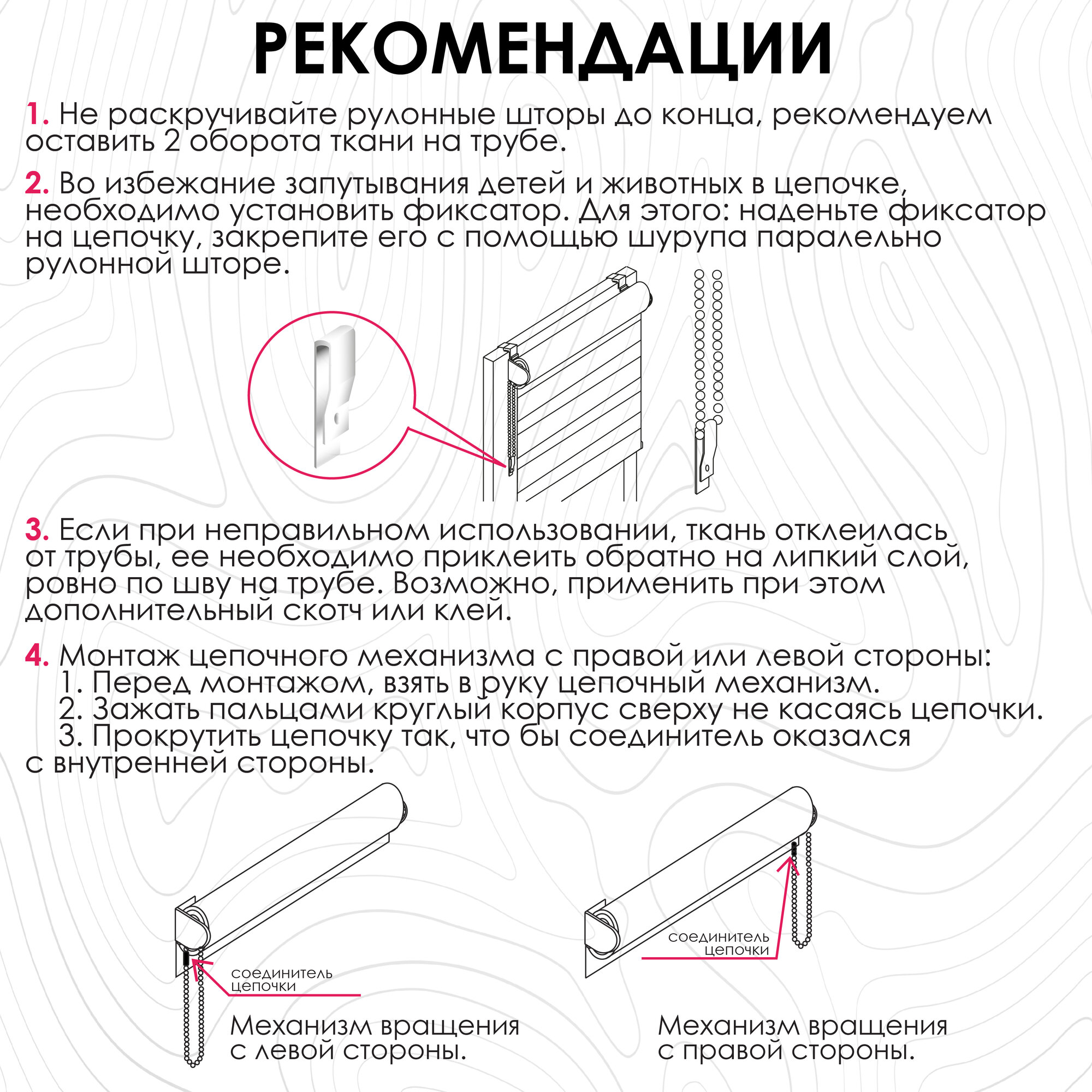 РЕКОМЕНДАЦИИ

1. Не раскручивайте рулонные шторы до конца, рекомендуем оставить 2 оборота ткани на трубе.

2. Во избежание запутывания детей и животных в цепочке, необходимо установить фиксатор. Для этого: наденьте фиксатор на цепочку, закрепите его с помощью шурупа паралельно рулонной шторе.

3. Если при неправильном использовании, ткань отклеилась от трубы, ее необходимо приклеить обратно на липкий слой, ровно по шву на трубе. Возможно, применить при этом дополнительный скотч или клей.

4. Монтаж цепочного механизма с правой или левой стороны:
1. Перед монтажом, взять в руку цепочный механизм.
2. Зажать пальцами круглый корпус сверху не касаясь цепочки.
3. Прокрутить цепочку так, что бы соединитель оказался с внутренней стороны.

соединитель цепочки

Механизм вращения с левой стороны.

соединитель цепочки

Механизм вращения с правой стороны.