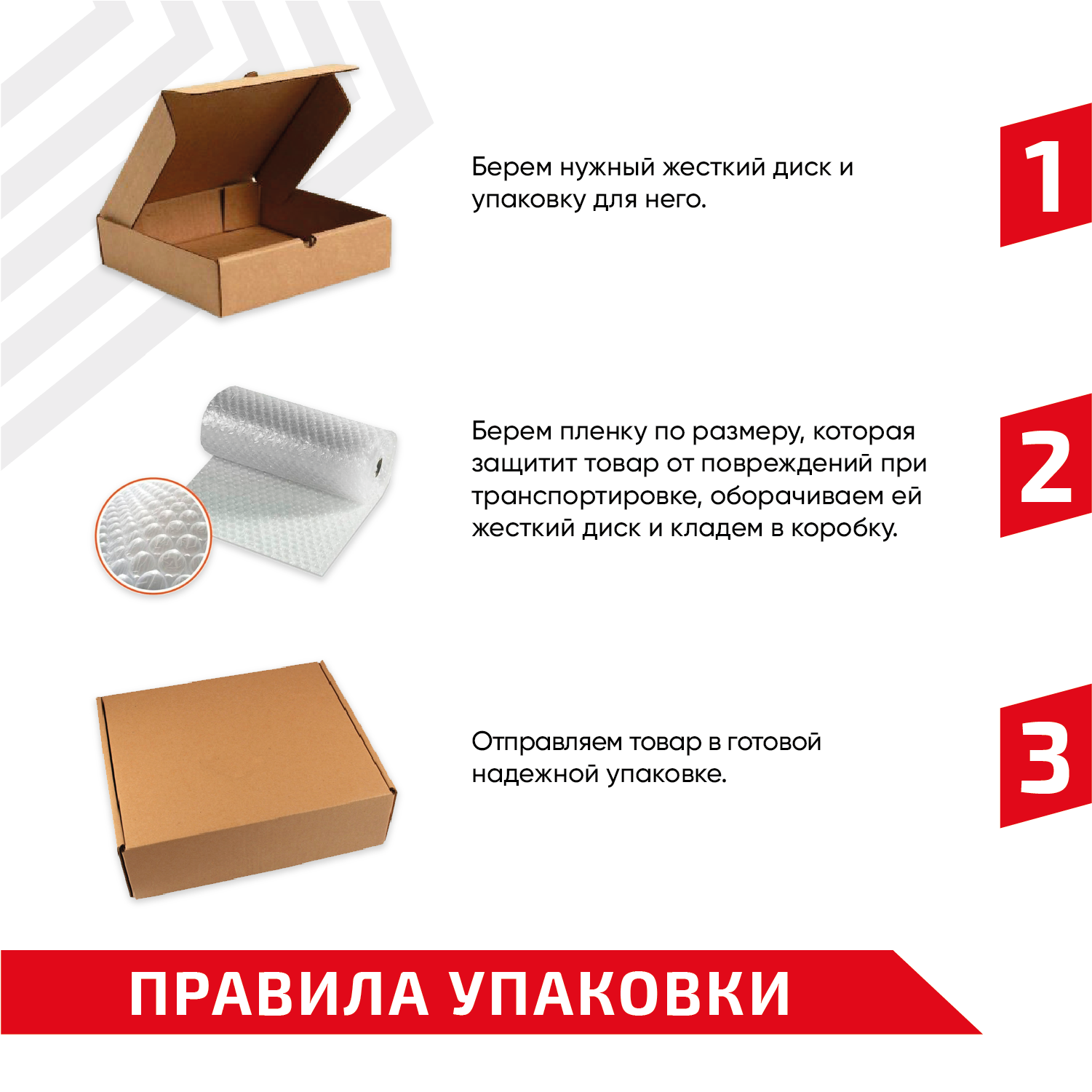 Берем нужный жесткий диск и упаковку для него.

1

Берем пленку по размеру, которая защитит товар от повреждений при транспортировке, оборачиваем ей жесткий диск и кладем в коробку.

2

Отправляем товар в готовой надежной упаковке.

3

ПРАВИЛА УПАКОВКИ