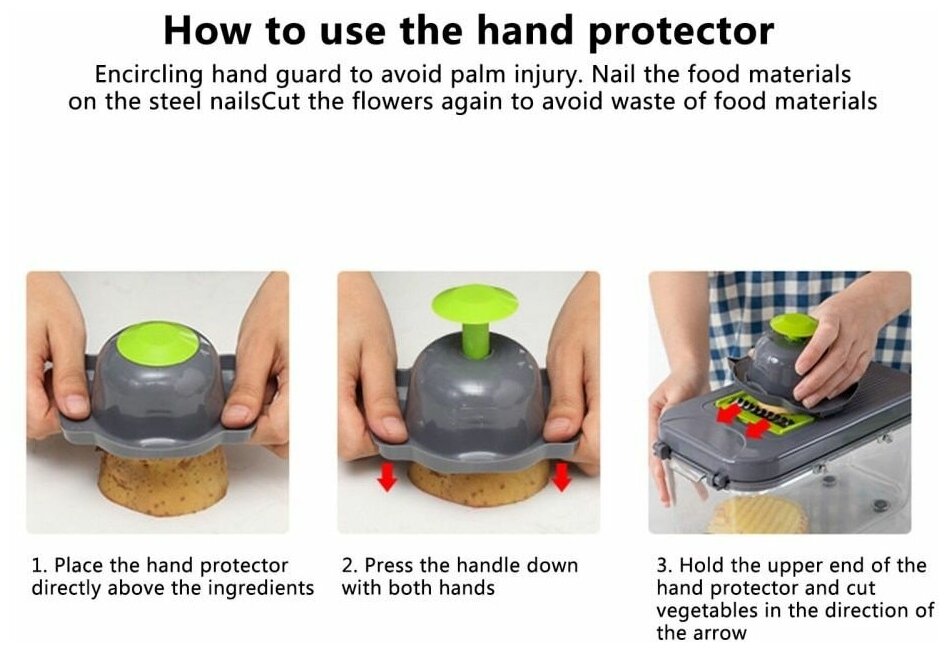 How to use the hand protector

Encircling hand guard to avoid palm injury. Nail the food materials on the steel nailsCut the flowers again to avoid waste of food materials

1. Place the hand protector directly above the ingredients

2. Press the handle down with both hands

3. Hold the upper end of the hand protector and cut vegetables in the direction of the arrow