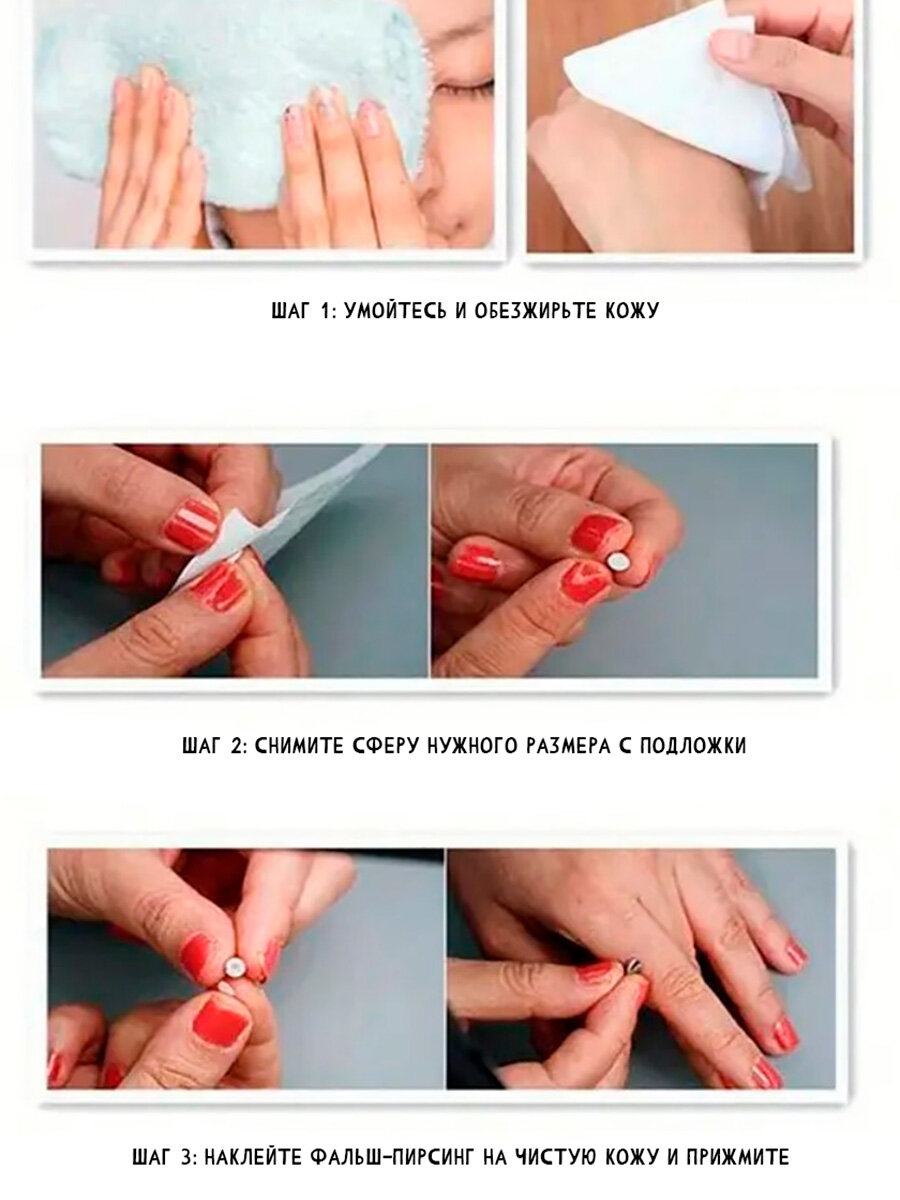 ШАГ 1: УМОЙТЕСЬ И ОБЕЗЖИРЬТЕ КОЖУ

ШАГ 2: СНИМИТЕ СФЕРУ НУЖНОГО РАЗМЕРА С ПОДЛОЖКИ

ШАГ 3: НАКЛЕЙТЕ ФАЛЬШ-ПИРСИНГ НА ЧИСТУЮ КОЖУ И ПРИЖМИТЕ