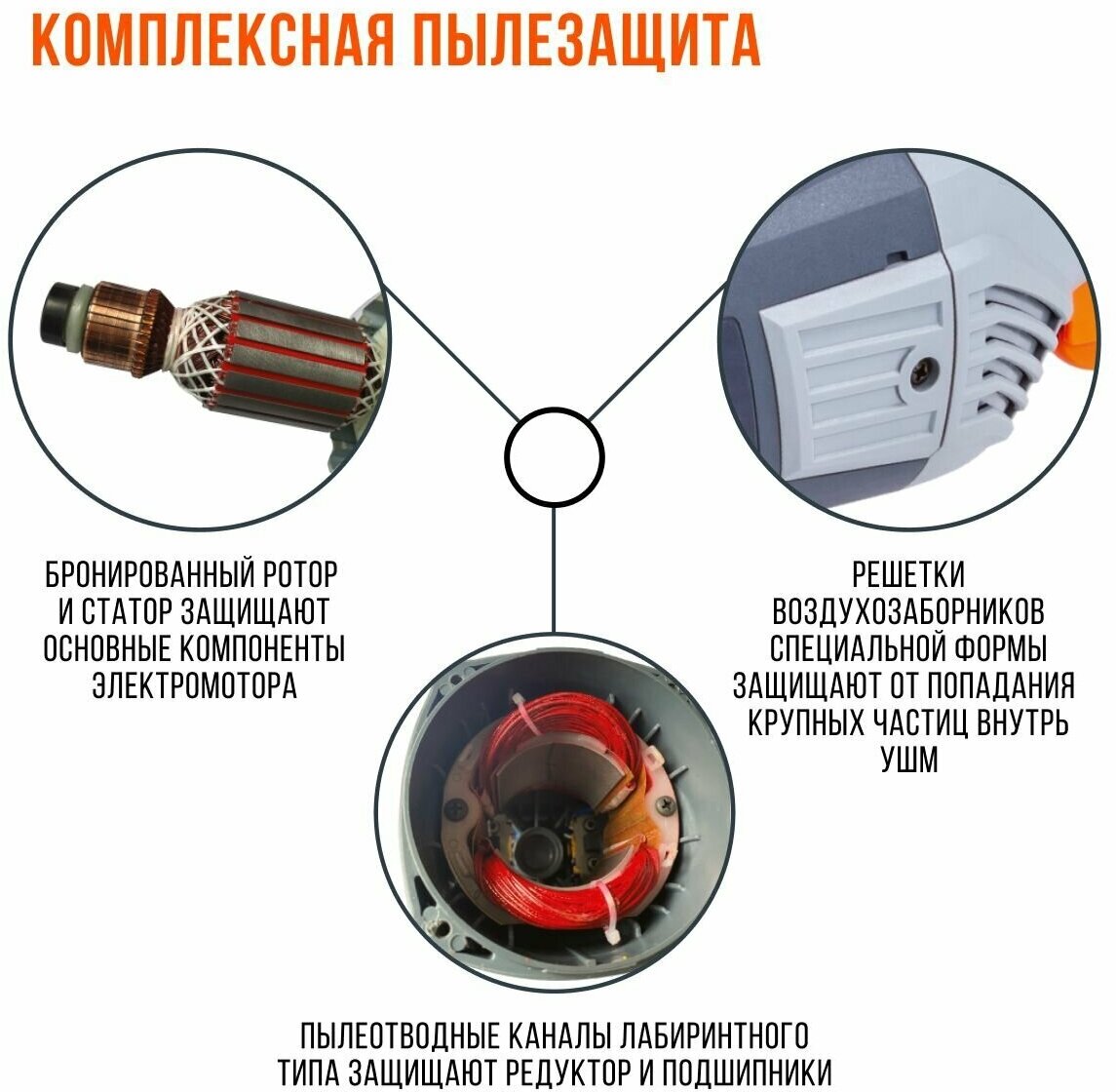 КОМПЛЕКСНАЯ ПЫЛЕЗАЩИТА

БРОНИРОВАННЫЙ РОТОР И СТАТОР ЗАЩИЩАЮТ ОСНОВНЫЕ КОМПОНЕНТЫ ЭЛЕКТРОМОТОРА

РЕШЕТКИ ВОЗДУХОЗАБОРНИКОВ СПЕЦИАЛЬНОЙ ФОРМЫ ЗАЩИЩАЮТ ОТ ПОПАДАНИЯ КРУПНЫХ ЧАСТИЦ ВНУТРЬ УШМ

ПЫЛЕОТВОДНЫЕ КАНАЛЫ ЛАБИРИНТНОГО ТИПА ЗАЩИЩАЮТ РЕДУКТОР И ПОДШИПНИКИ