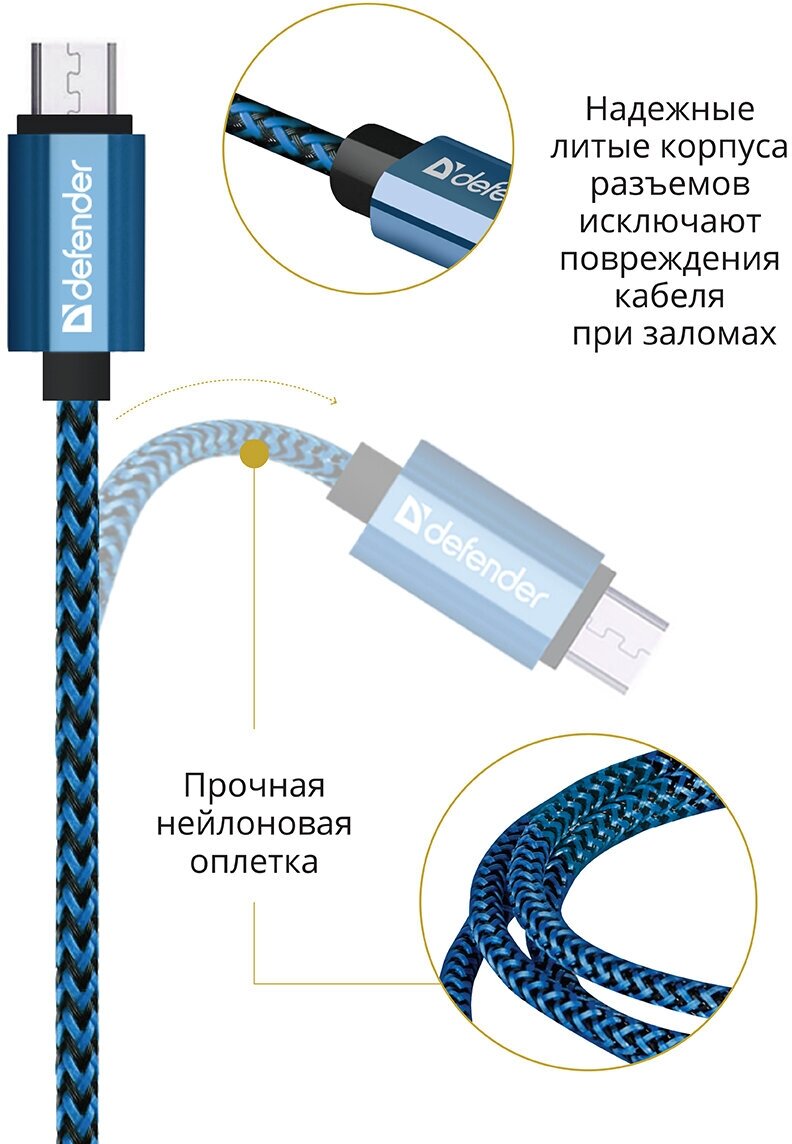 defender

defender

Надежные литые корпуса разъемов исключают повреждения кабеля при заломах

defender

Прочная нейлоновая оплетка