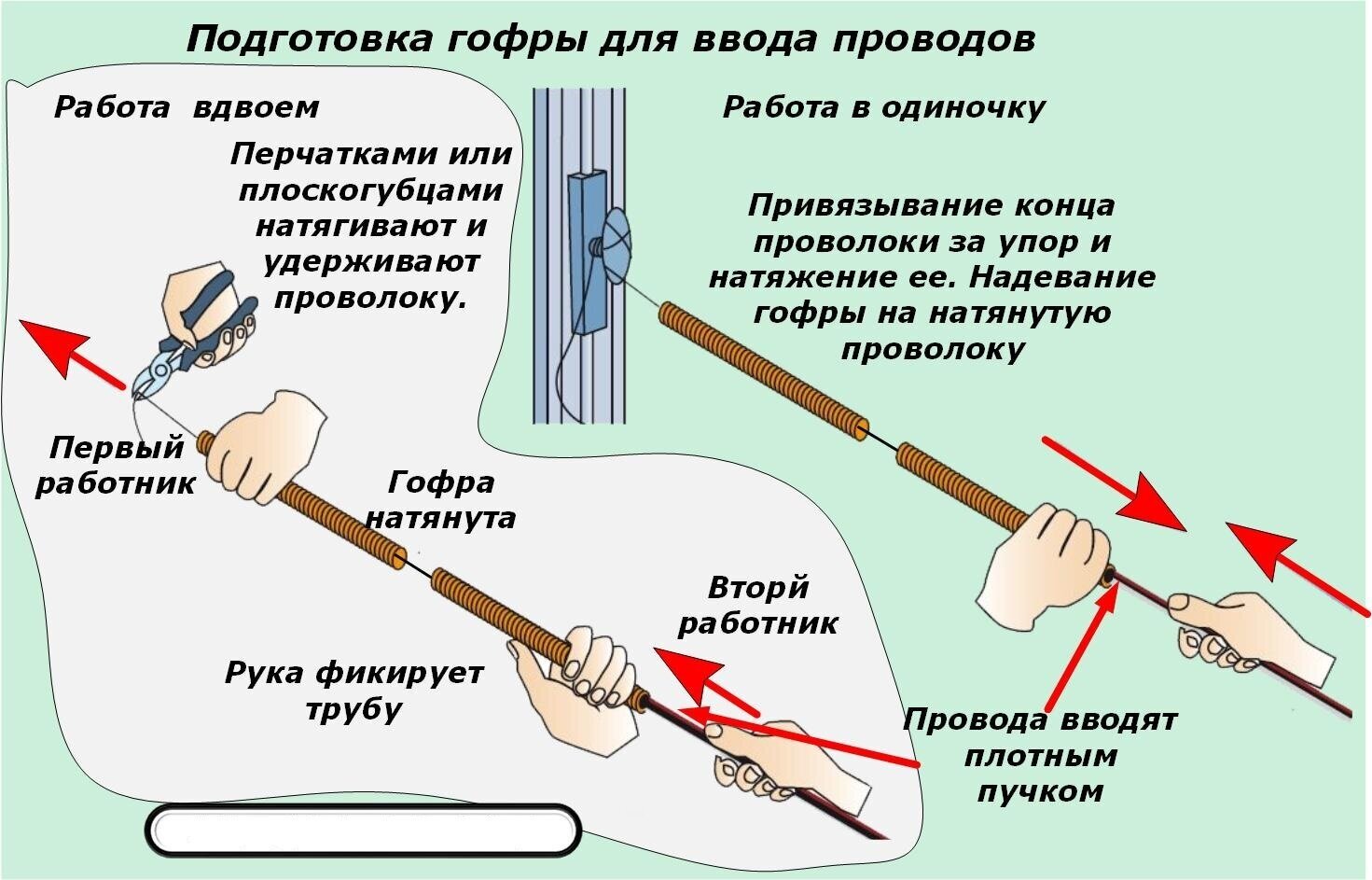 Подготовка гофры для ввода проводов

Работа вдвоем

Перчатками или плоскогубцами натягивают и удерживают проволоку.

Первый работник

Гофра натянута

Вторй работник

Рука фикирует трубу

Работа в одиночку

Привязывание конца проволоки за упор и натяжение ее. Надевание гофры на натянутую проволоку

Провода вводят плотным пучком