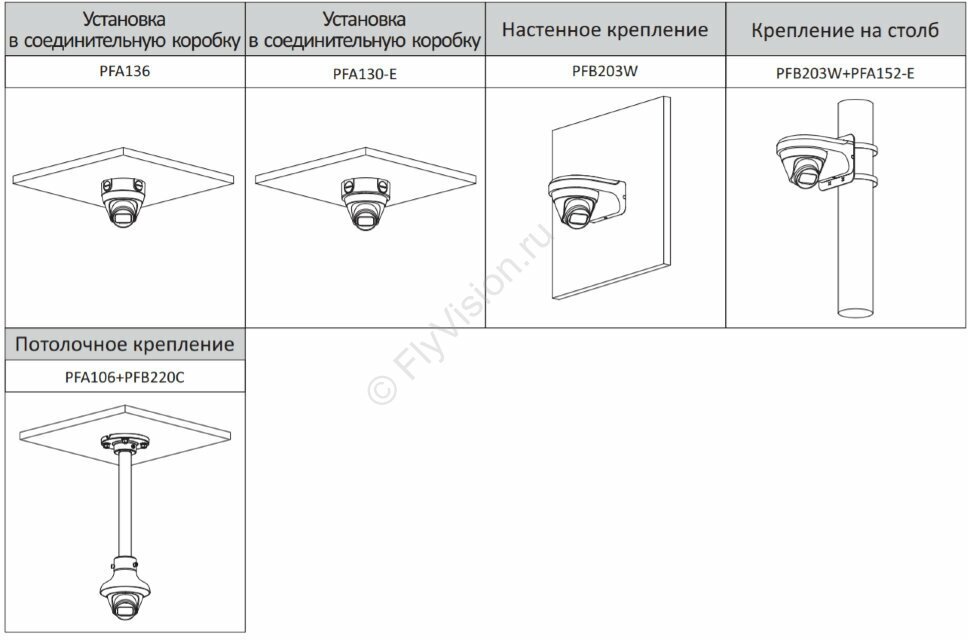 | Установка в соединительную коробку | Установка в соединительную коробку | Настенное крепление | Крепление на столб |
|---|---|---|---|
| PFA136 | PFA130-E | PFB203W | PFB203W+PFA152-E |

| Потолочное крепление |
|---|
| PFA106+PFB220C |

© FlyVision.ru