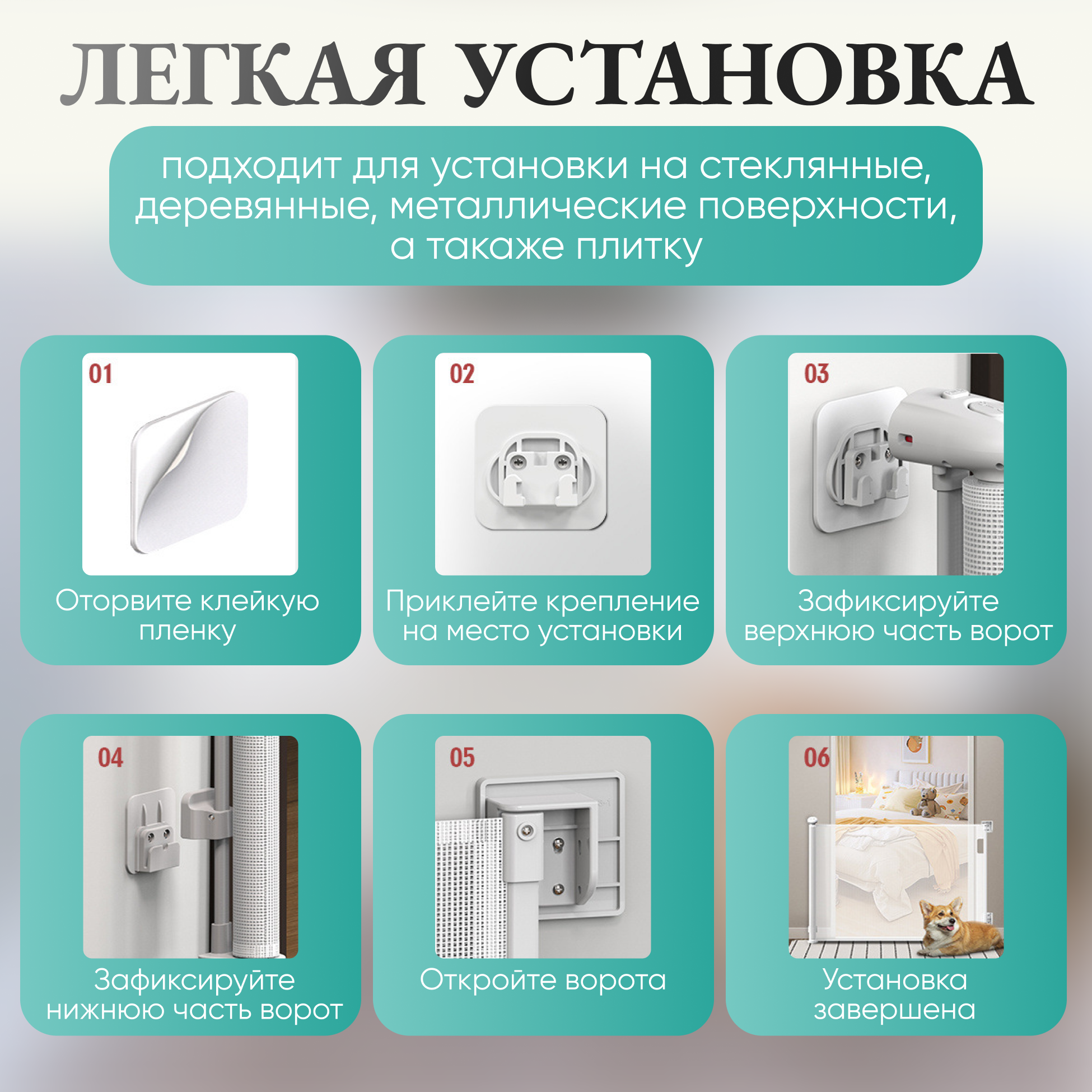 ЛЕГКАЯ УСТАНОВКА

подходит для установки на стеклянные, деревянные, металлические поверхности, а такаже плитку

01
Оторвите клейкую пленку

02
Приклейте крепление на место установки

03
Зафиксируйте верхнюю часть ворот

04
Зафиксируйте нижнюю часть ворот

05
Откройте ворота

06
Установка завершена