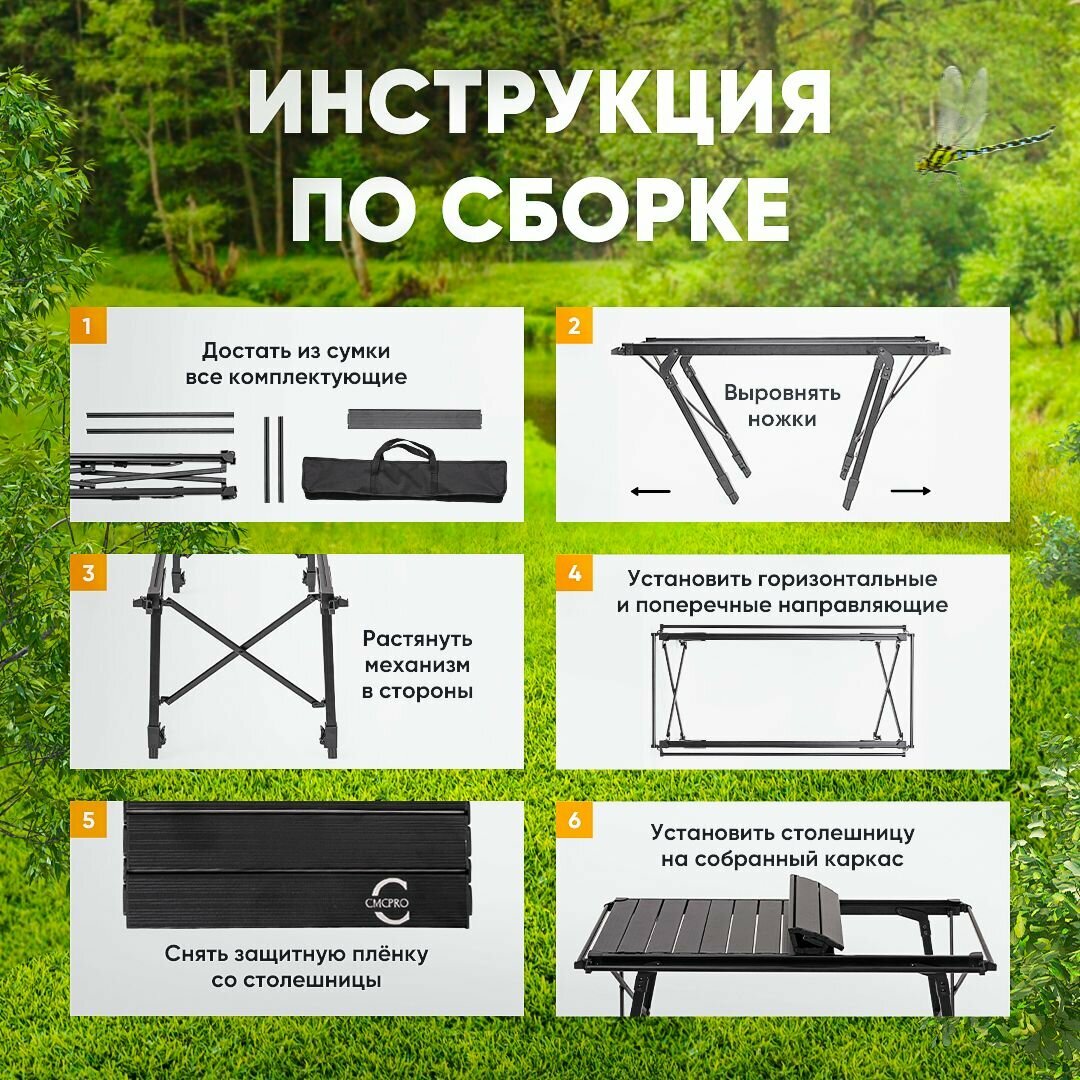 ИНСТРУКЦИЯ ПО СБОРКЕ

1
Достать из сумки все комплектующие

2
Выровнять ножки

3
Растянуть механизм в стороны

4
Установить горизонтальные и поперечные направляющие

5
CMCPRO
Снять защитную плёнку со столешницы

6
Установить столешницу на собранный каркас