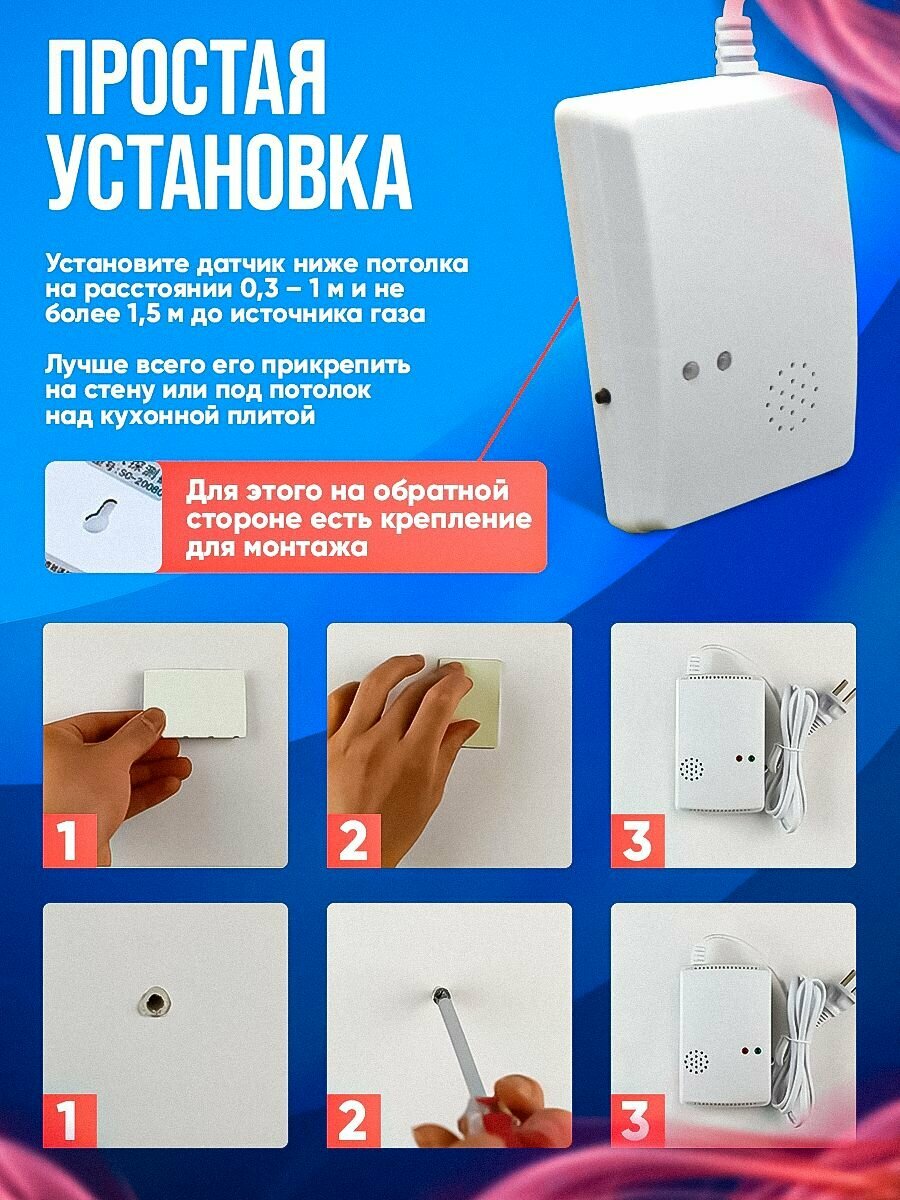 ПРОСТАЯ УСТАНОВКА

Установите датчик ниже потолка на расстоянии 0,3 – 1 м и не более 1,5 м до источника газа

Лучше всего его прикрепить на стену или под потолок над кухонной плитой

Для этого на обратной стороне есть крепление для монтажа

1

2

3

1

2

3