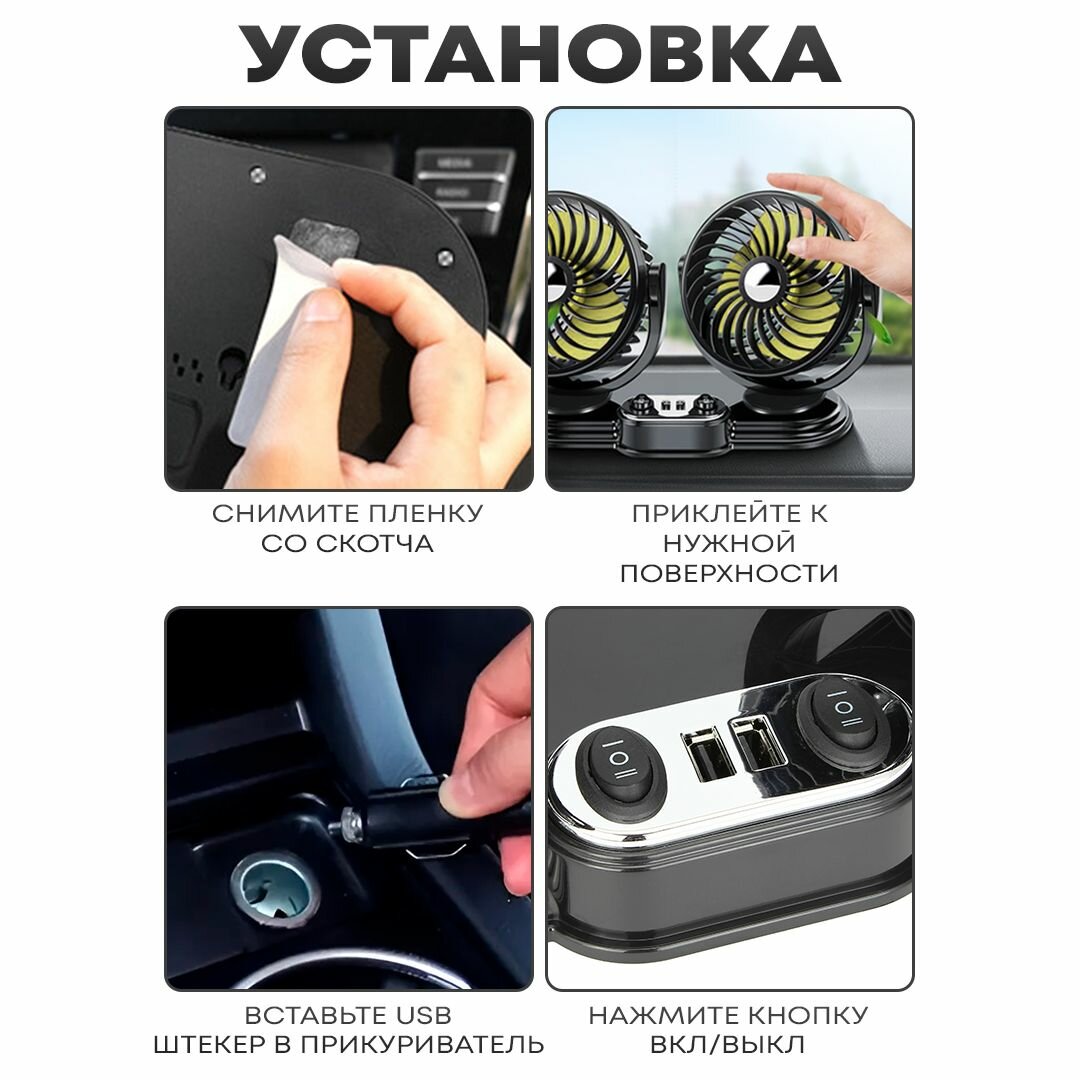 УСТАНОВКА

СНИМИТЕ ПЛЕНКУ СО СКОТЧА

ПРИКЛЕЙТЕ К НУЖНОЙ ПОВЕРХНОСТИ

ВСТАВЬТЕ USB ШТЕКЕР В ПРИКУРИВАТЕЛЬ

НАЖМИТЕ КНОПКУ ВКЛ/ВЫКЛ