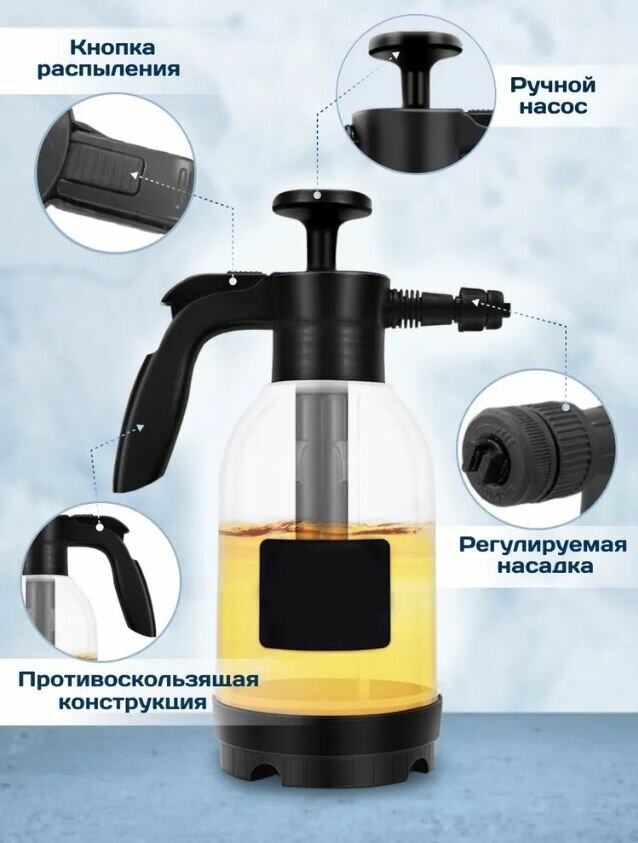 Кнопка распыления

Ручной насос

Регулируемая насадка

Противоскользящая конструкция