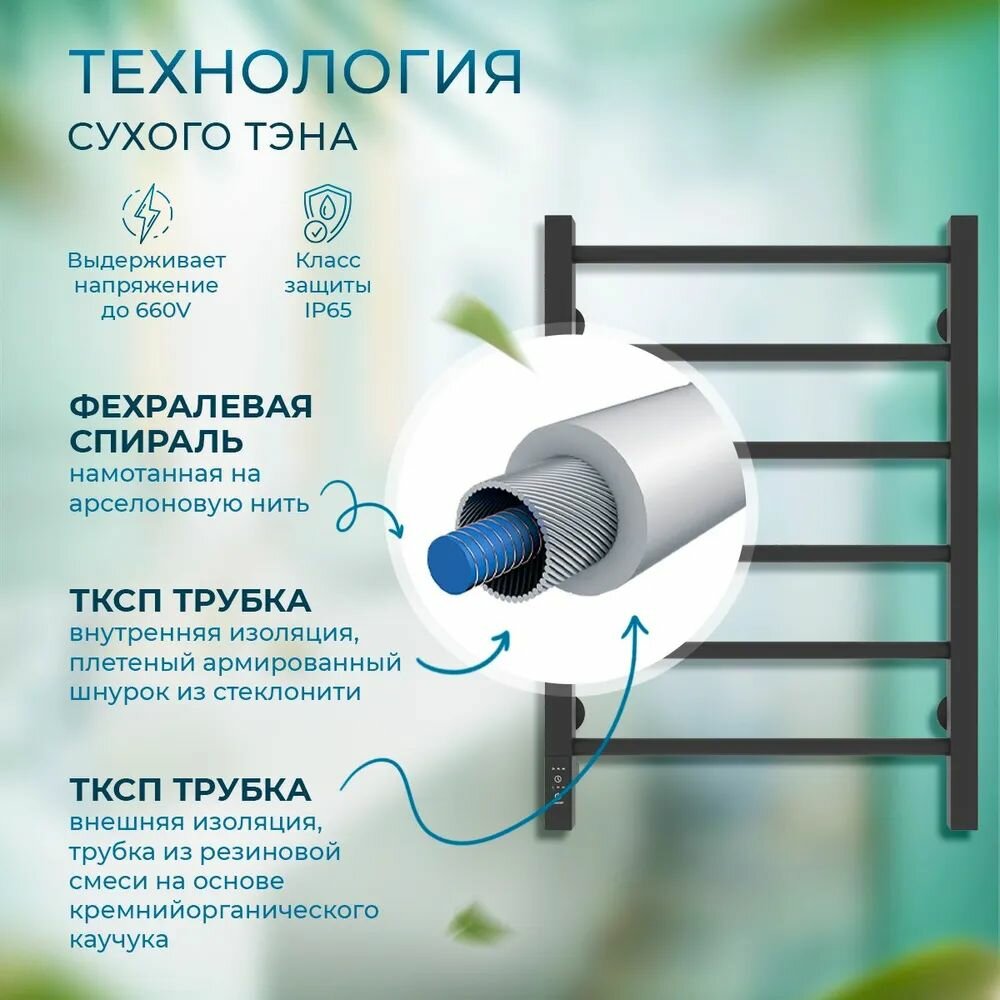 ТЕХНОЛОГИЯ
СУХОГО ТЭНА

Выдерживает напряжение до 660V

Класс защиты IP65

ФЕХРАЛЕВАЯ СПИРАЛЬ
намотанная на арселоновую нить

ТКСП ТРУБКА
внутренняя изоляция, плетеный армированный шнурок из стеклонити

ТКСП ТРУБКА
внешняя изоляция, трубка из резиновой смеси на основе кремнийорганического каучука