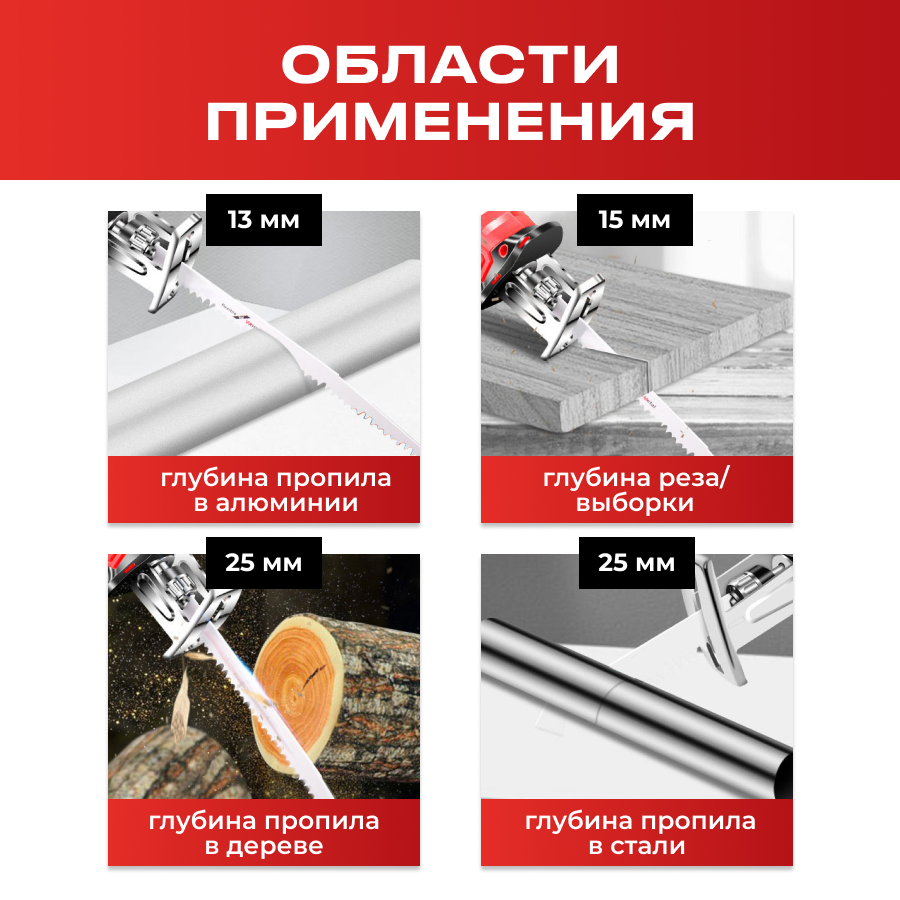 ОБЛАСТИ ПРИМЕНЕНИЯ

13 мм

глубина пропила в алюминии

15 мм

глубина реза/ выборки

25 мм

глубина пропила в дереве

25 мм

глубина пропила в стали