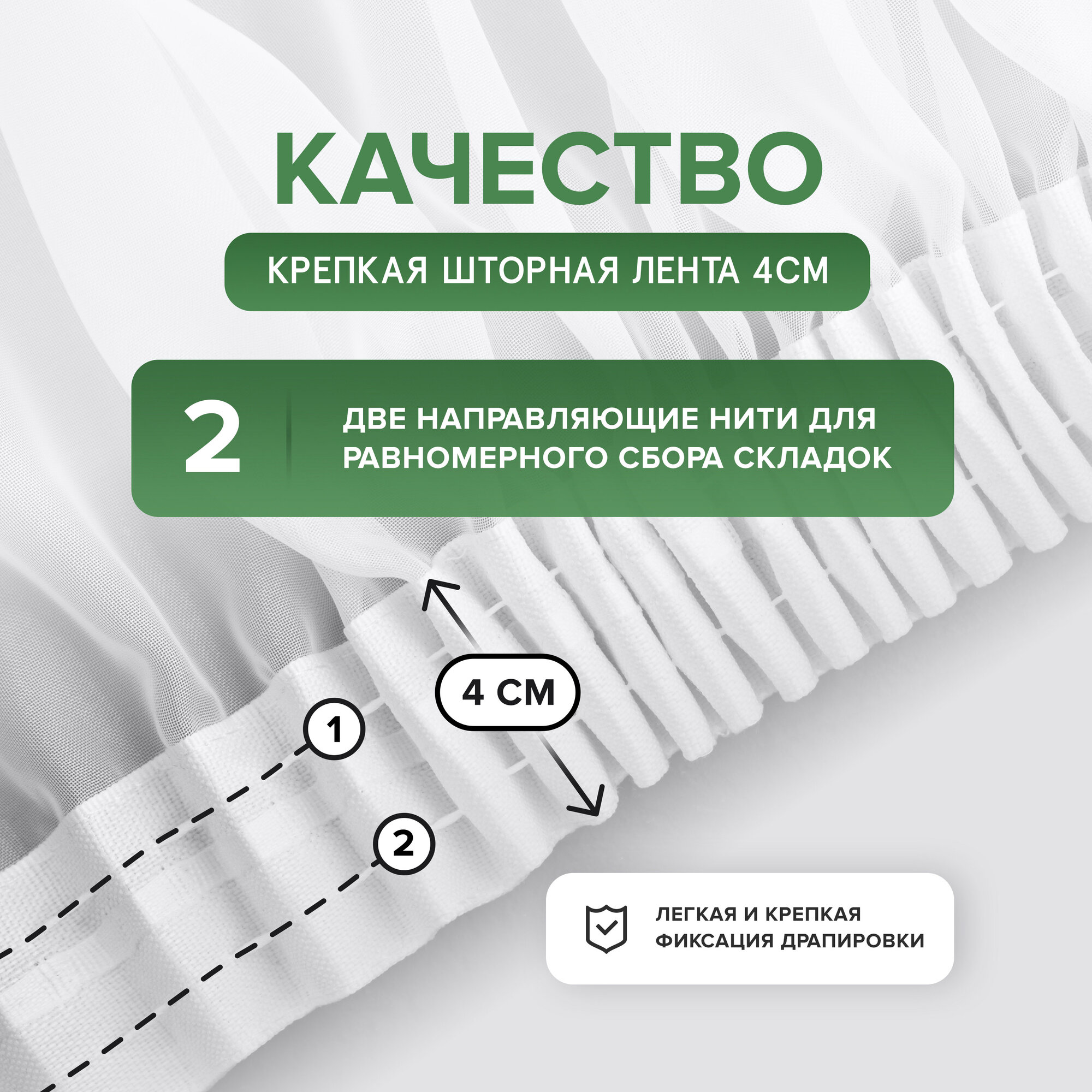 КАЧЕСТВО

КРЕПКАЯ ШТОРНАЯ ЛЕНТА 4СМ

2

ДВЕ НАПРАВЛЯЮЩИЕ НИТИ ДЛЯ РАВНОМЕРНОГО СБОРА СКЛАДОК

4 СМ

1

2

ЛЕГКАЯ И КРЕПКАЯ ФИКСАЦИЯ ДРАПИРОВКИ