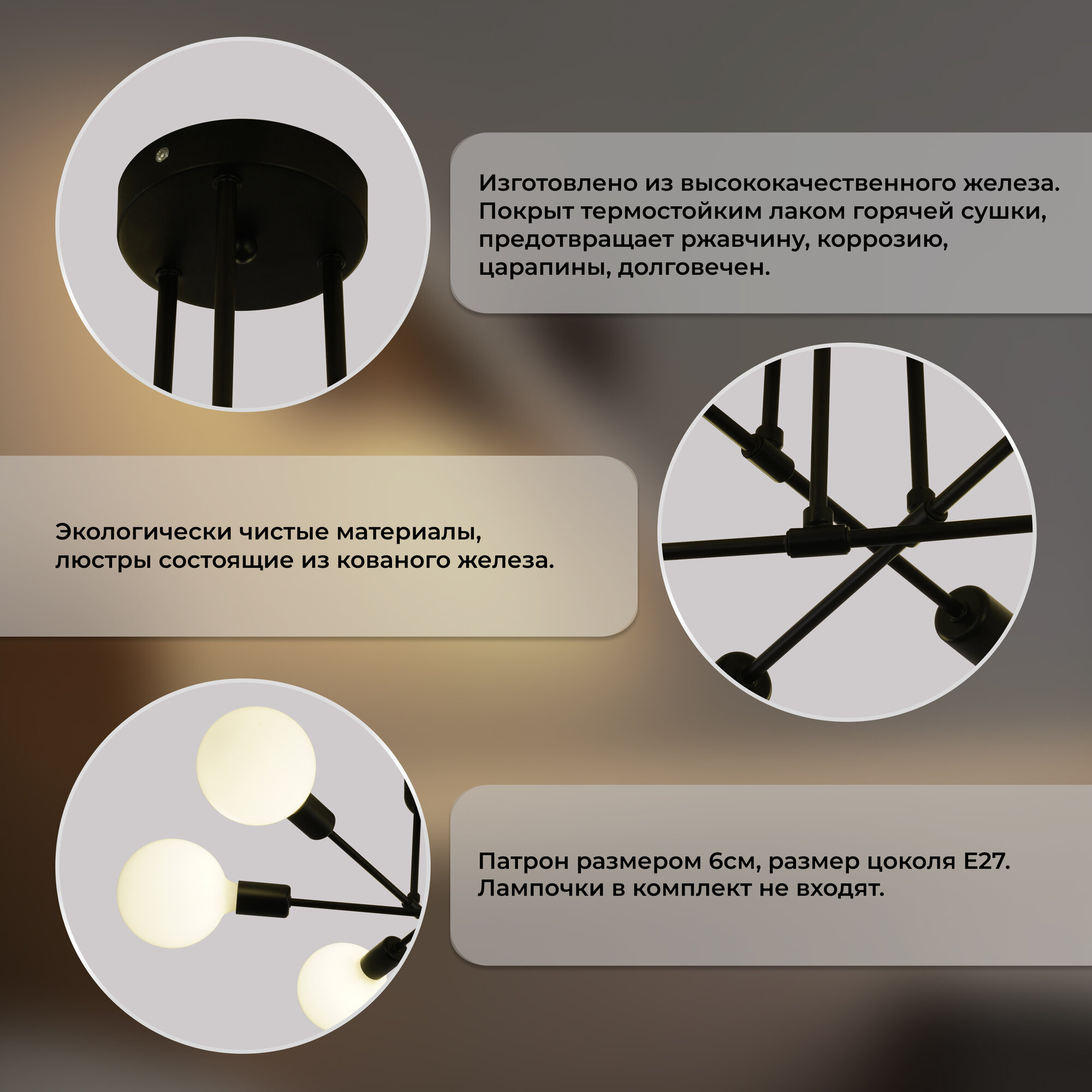 Изготовлено из высококачественного железа. Покрыт термостойким лаком горячей сушки, предотвращает ржавчину, коррозию, царапины, долговечен.

Экологически чистые материалы, люстры состоящие из кованого железа.

Патрон размером 6см, размер цоколя E27. Лампочки в комплект не входят.