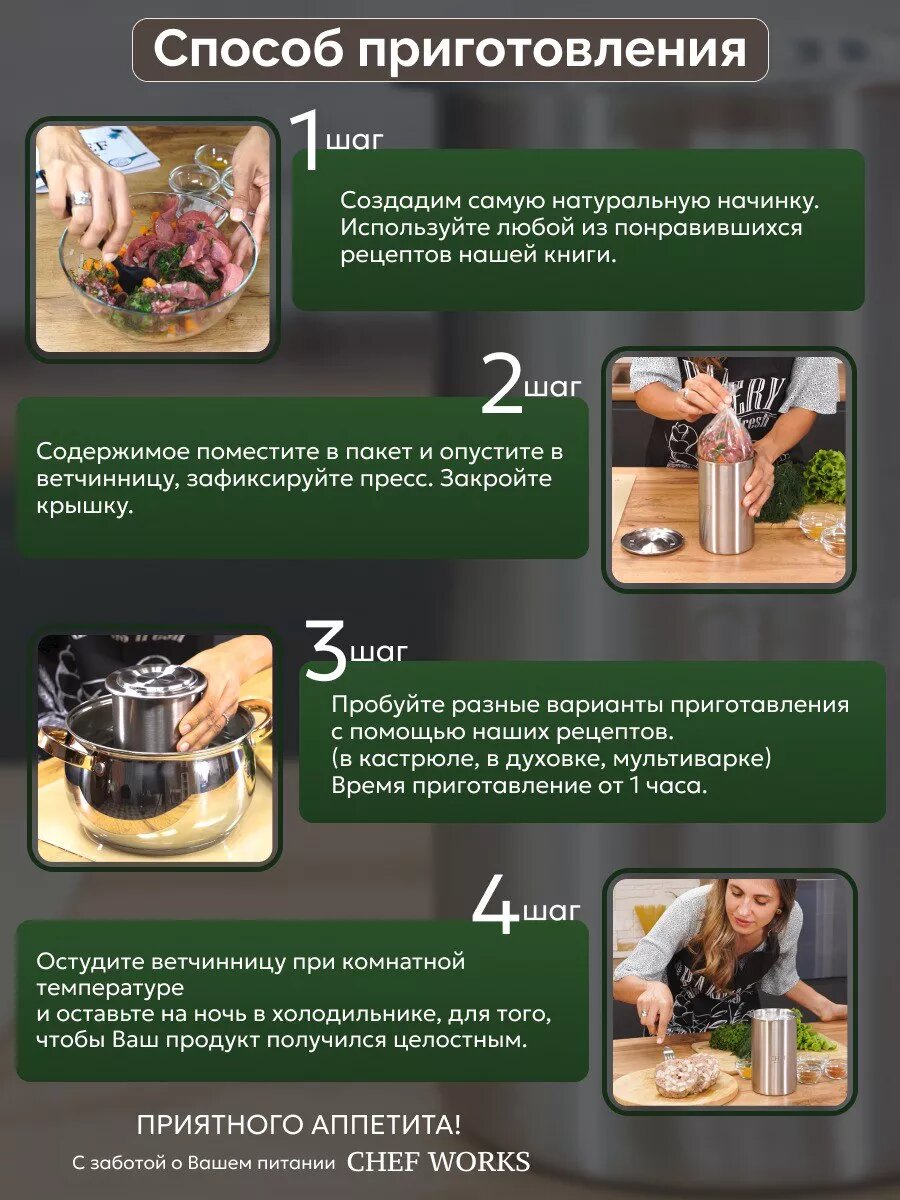 Способ приготовления

1 шаг

Создадим самую натуральную начинку. Используйте любой из понравившихся рецептов нашей книги.

2 шаг

Содержимое поместите в пакет и опустите в ветчинницу, зафиксируйте пресс. Закройте крышку.

3 шаг

Пробуйте разные варианты приготавления с помощью наших рецептов.
(в кастрюле, в духовке, мультиварке)
Время приготавление от 1 часа.

4 шаг

Остудите ветчинницу при комнатной температуре
и оставьте на ночь в холодильнике, для того, чтобы Ваш продукт получился целостным.

ПРИЯТНОГО АППЕТИТА!
С заботой о Вашем питании CHEF WORKS