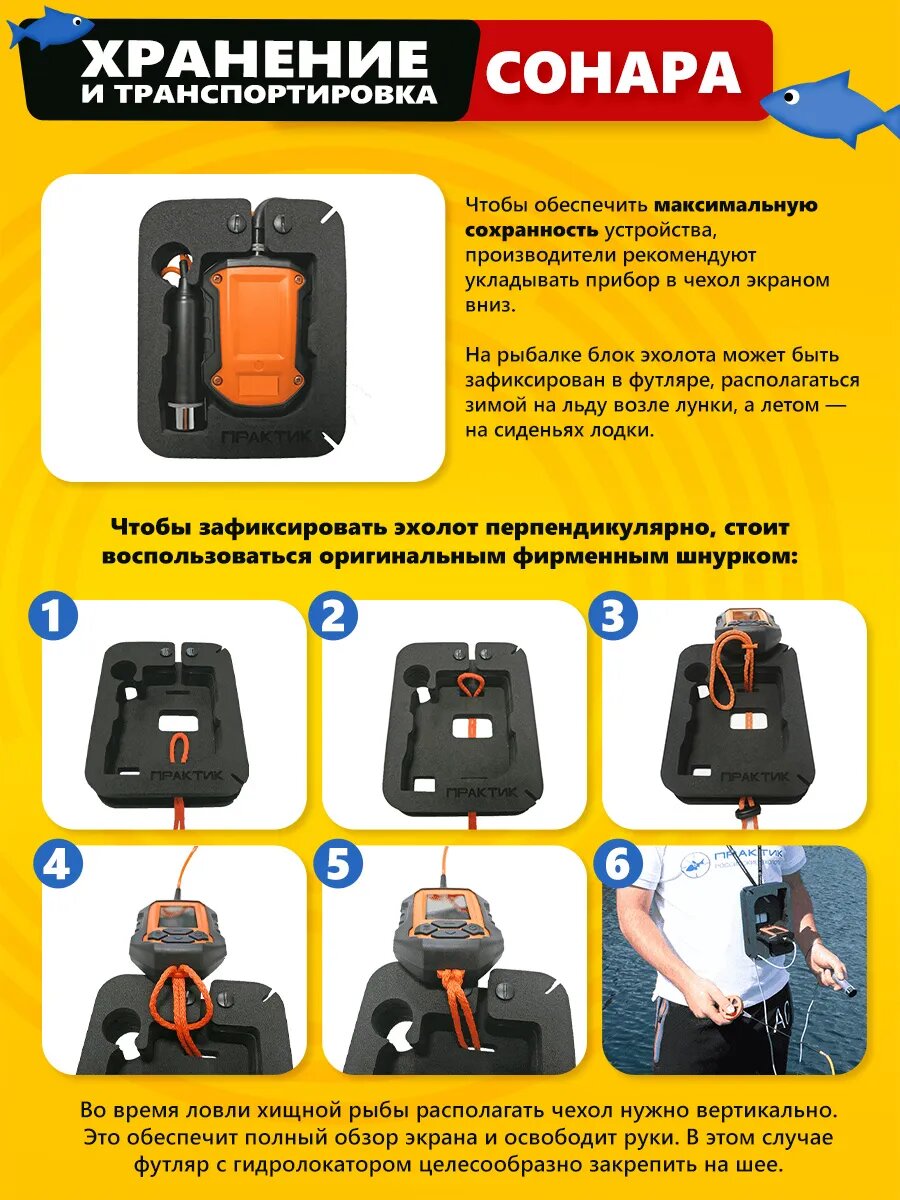 ХРАНЕНИЕ
И ТРАНСПОРТИРОВКА СОНАРА

ПРАКТИК

Чтобы обеспечить максимальную сохранность устройства, производители рекомендуют укладывать прибор в чехол экраном вниз.

На рыбалке блок эхолота может быть зафиксирован в футляре, располагаться зимой на льду возле лунки, а летом — на сиденьях лодки.

Чтобы зафиксировать эхолот перпендикулярно, стоит воспользоваться оригинальным фирменным шнурком:

1
ПРАКТИК

2
ПРАКТИК

3
ПРАКТИК

4

5

6
ПРАКТИК

Во время ловли хищной рыбы располагать чехол нужно вертикально. Это обеспечит полный обзор экрана и освободит руки. В этом случае футляр с гидролокатором целесообразно закрепить на шее.