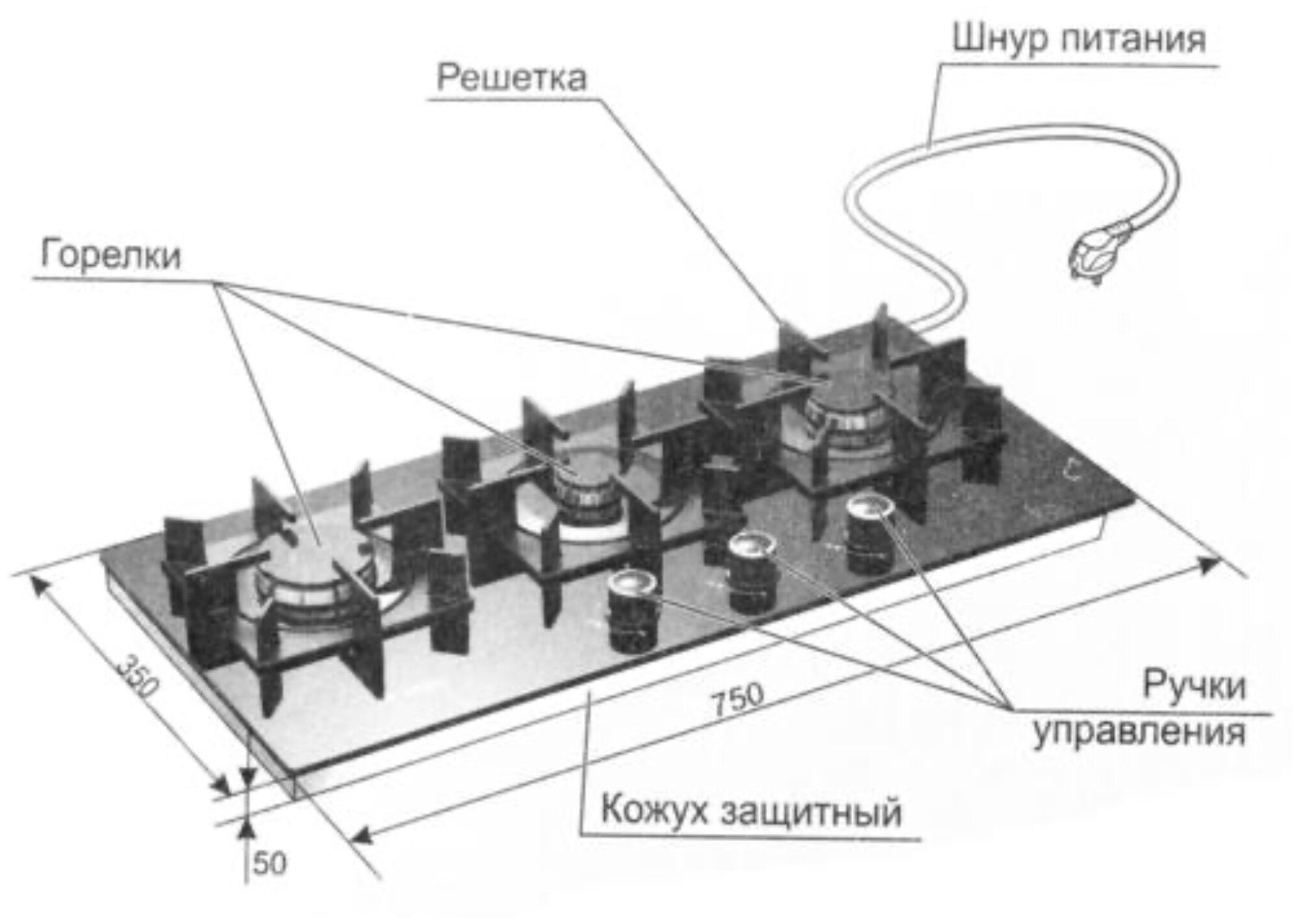 Шнур питания

Решетка

Горелки

350

750

Ручки управления

Кожух защитный

50