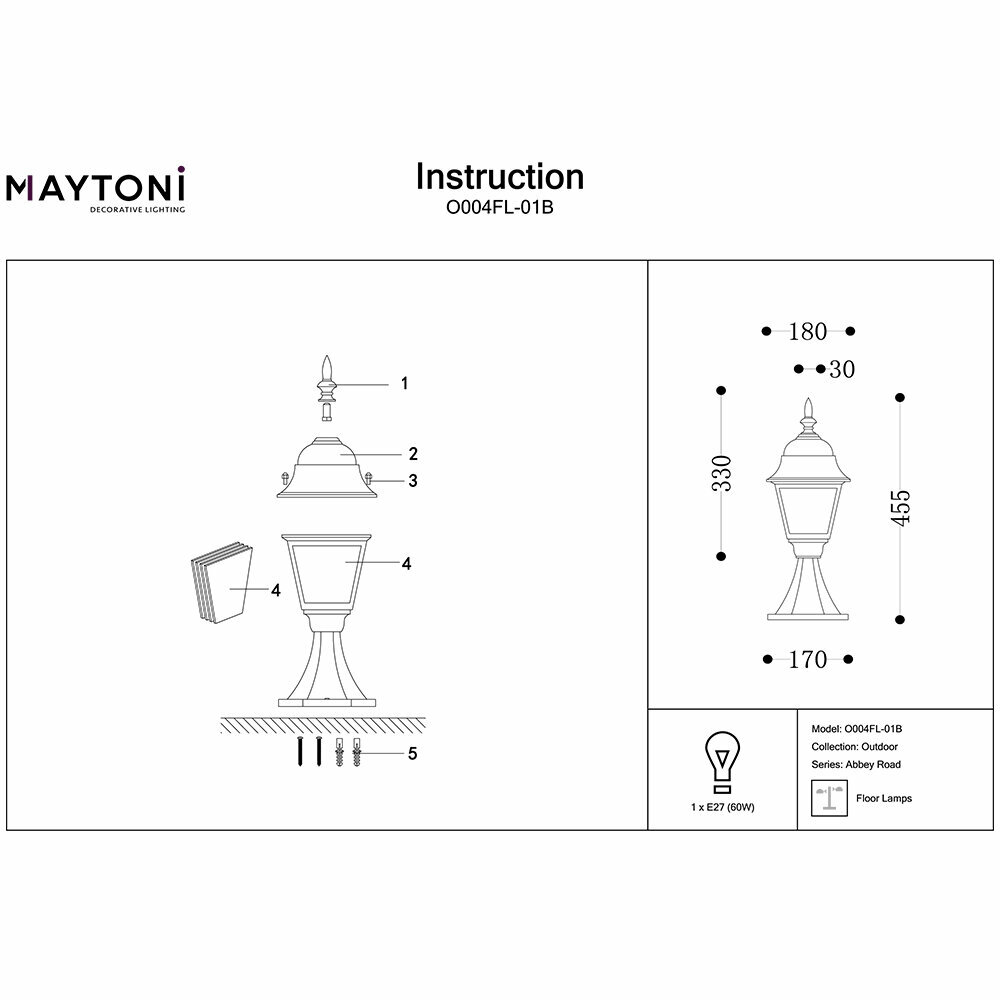 MAYTONI
DECORATIVE LIGHTING

Instruction
O004FL-01B

1
2
3
4
4
5

180
30
330
455
170

1 x E27 (60W)

Model: O004FL-01B
Collection: Outdoor
Series: Abbey Road

Floor Lamps