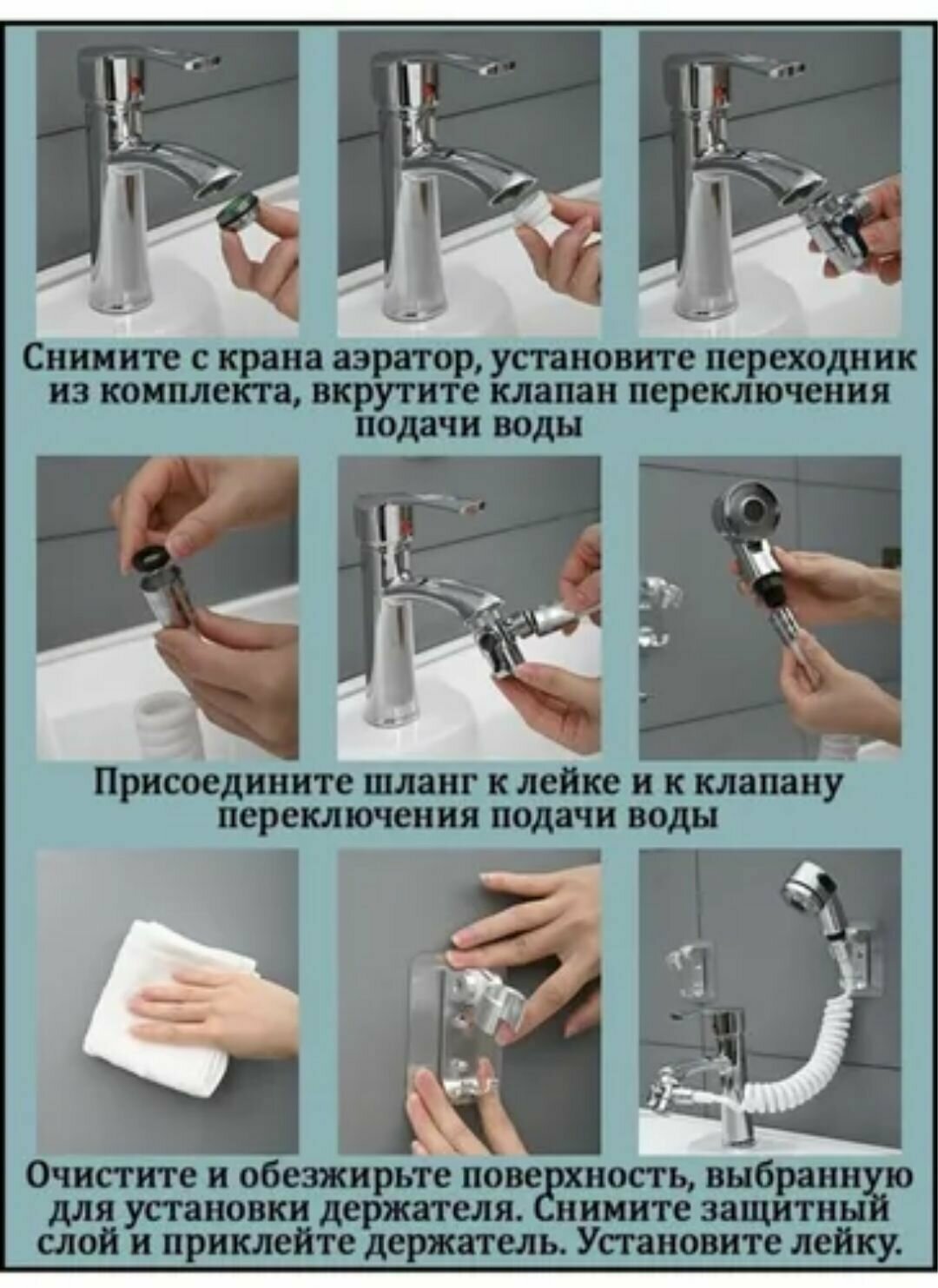 Снимите с крана аэратор, установите переходник из комплекта, вкрутите клапан переключения подачи воды

Присоедините шланг к лейке и к клапану переключения подачи воды

Очистите и обезжирьте поверхность, выбранную для установки держателя. Снимите защитный слой и приклейте держатель. Установите лейку.