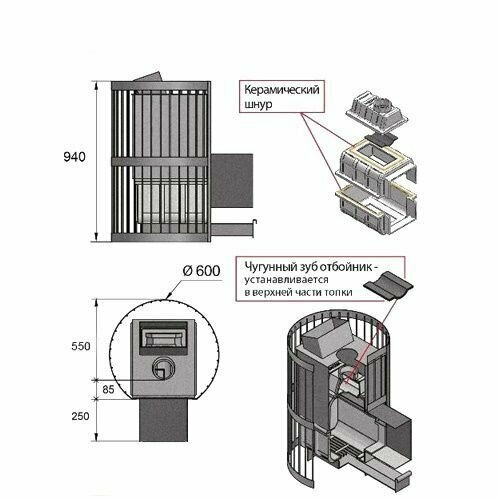 940

Керамический шнур

Ø 600

Чугунный зуб отбойник - устанавливается в верхней части топки

550

85

250