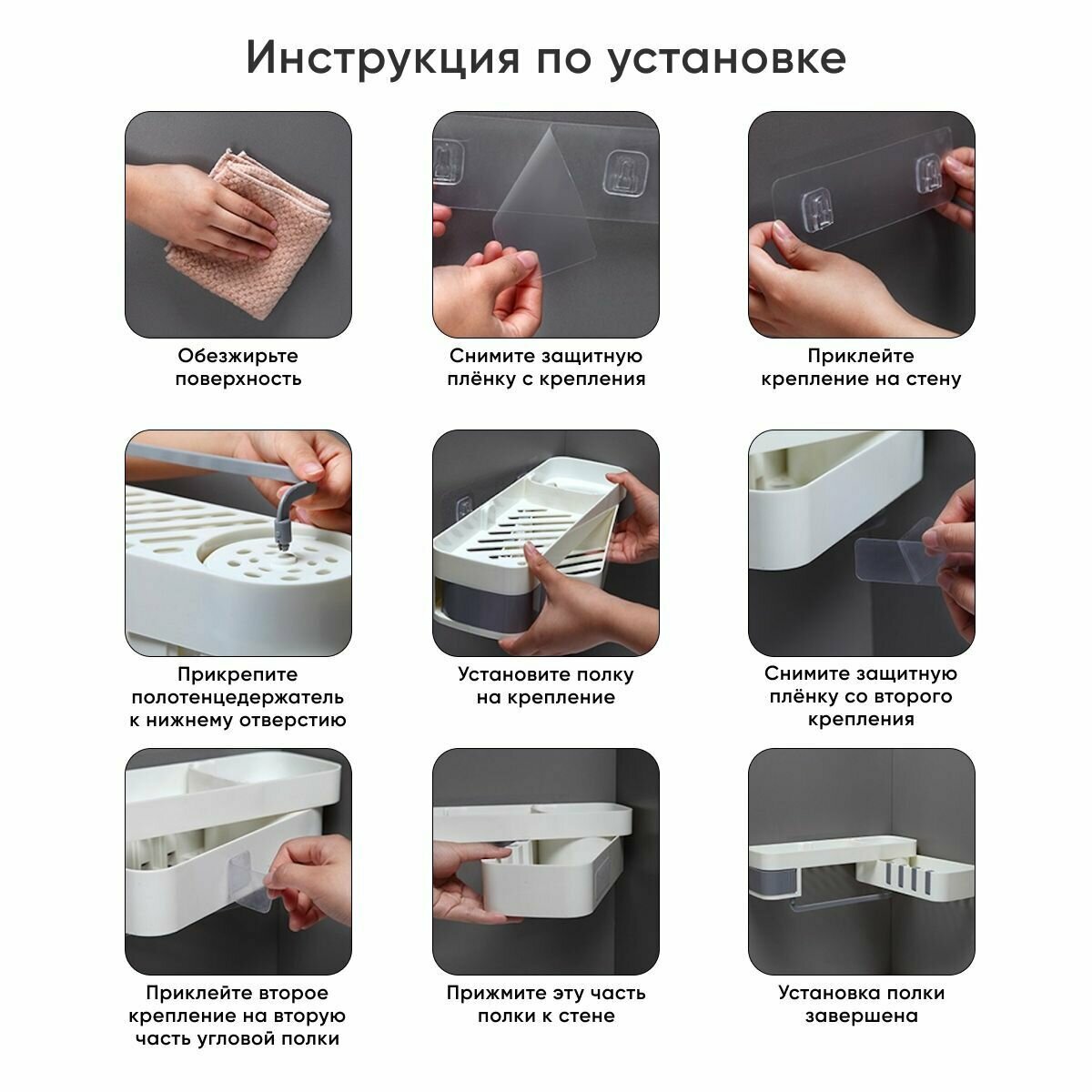 Инструкция по установке

Обезжирьте поверхность

Снимите защитную плёнку с крепления

Приклейте крепление на стену

Прикрепите полотенцедержатель к нижнему отверстию

Установите полку на крепление

Снимите защитную плёнку со второго крепления

Приклейте второе крепление на вторую часть угловой полки

Прижмите эту часть полки к стене

Установка полки завершена