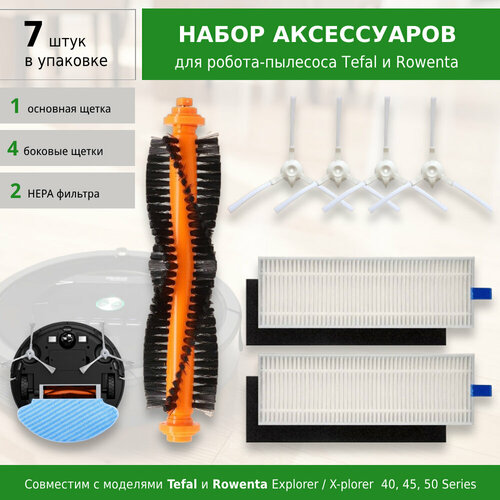 7 штук
в упаковке

НАБОР АКСЕССУАРОВ
для робота-пылесоса Tefal и Rowenta

1 основная щетка

4 боковые щетки

2 HEPA фильтра

Совместим с моделями Tefal и Rowenta Explorer / X-plorer 40, 45, 50 Series