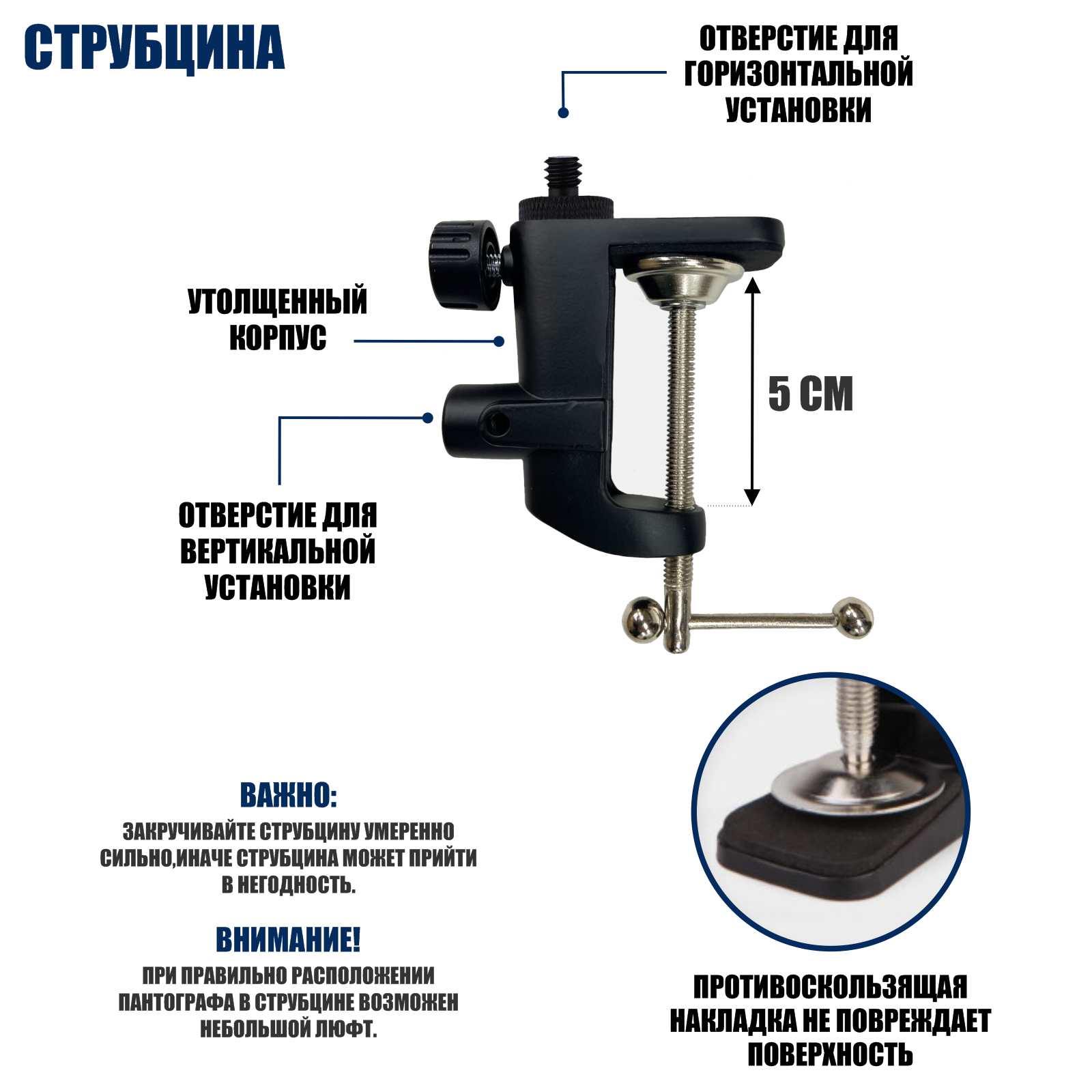 СТРУБЦИНА

ОТВЕРСТИЕ ДЛЯ ГОРИЗОНТАЛЬНОЙ УСТАНОВКИ

УТОЛЩЕННЫЙ КОРПУС

5 СМ

ОТВЕРСТИЕ ДЛЯ ВЕРТИКАЛЬНОЙ УСТАНОВКИ

ВАЖНО:

ЗАКРУЧИВАЙТЕ СТРУБЦИНУ УМЕРЕННО СИЛЬНО,ИНАЧЕ СТРУБЦИНА МОЖЕТ ПРИЙТИ В НЕГОДНОСТЬ.

ВНИМАНИЕ!

ПРИ ПРАВИЛЬНО РАСПОЛОЖЕНИИ ПАНТОГРАФА В СТРУБЦИНЕ ВОЗМОЖЕН НЕБОЛЬШОЙ ЛЮФТ.

ПРОТИВОСКОЛЬЗЯЩАЯ НАКЛАДКА НЕ ПОВРЕЖДАЕТ ПОВЕРХНОСТЬ