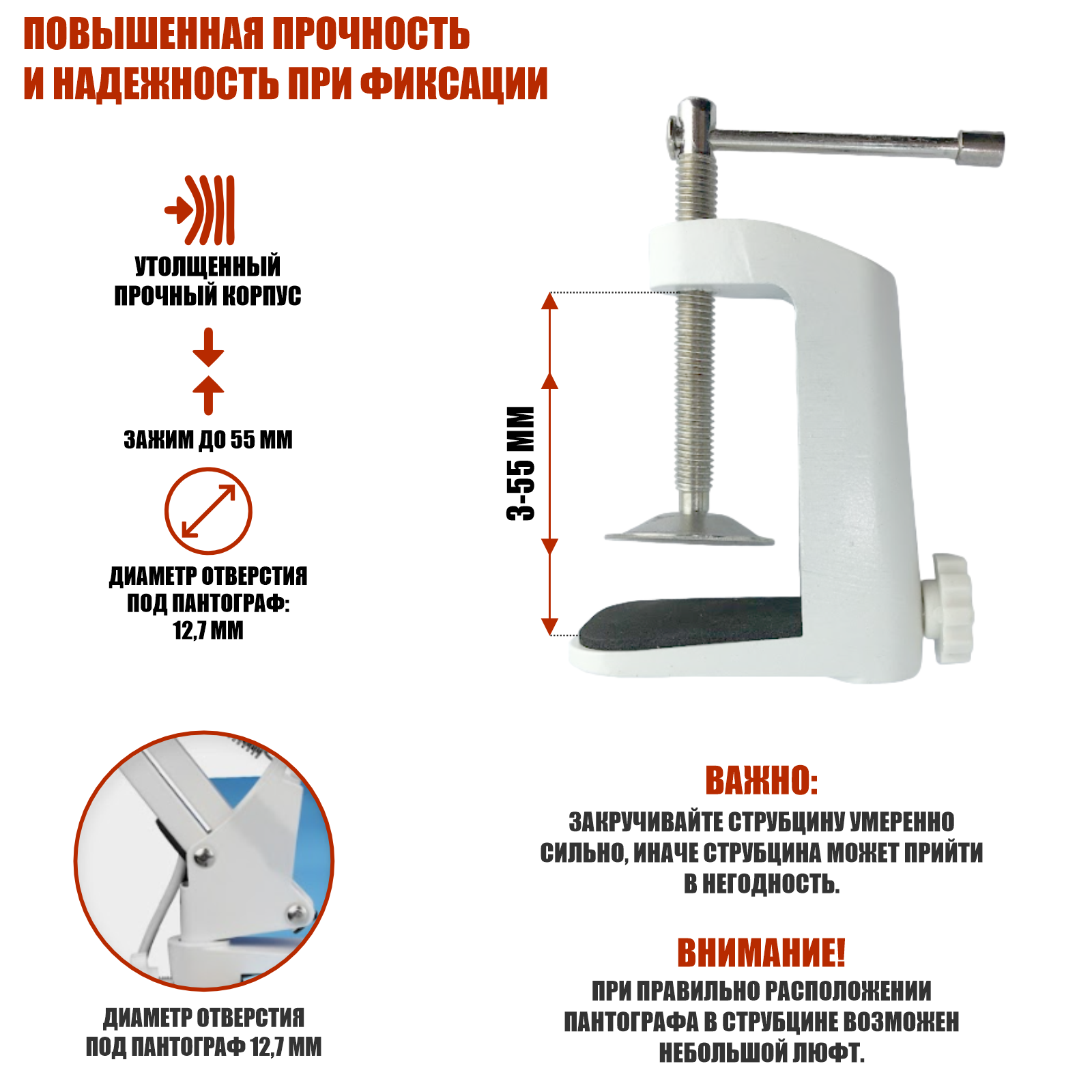 ПОВЫШЕННАЯ ПРОЧНОСТЬ
И НАДЕЖНОСТЬ ПРИ ФИКСАЦИИ

УТОЛЩЕННЫЙ
ПРОЧНЫЙ КОРПУС

ЗАЖИМ ДО 55 ММ

ДИАМЕТР ОТВЕРСТИЯ
ПОД ПАНТОГРАФ:
12,7 ММ

3-55 ММ

ДИАМЕТР ОТВЕРСТИЯ
ПОД ПАНТОГРАФ 12,7 ММ

ВАЖНО:
ЗАКРУЧИВАЙТЕ СТРУБЦИНУ УМЕРЕННО СИЛЬНО, ИНАЧЕ СТРУБЦИНА МОЖЕТ ПРИЙТИ В НЕГОДНОСТЬ.

ВНИМАНИЕ!
ПРИ ПРАВИЛЬНО РАСПОЛОЖЕНИИ ПАНТОГРАФА В СТРУБЦИНЕ ВОЗМОЖЕН НЕБОЛЬШОЙ ЛЮФТ.