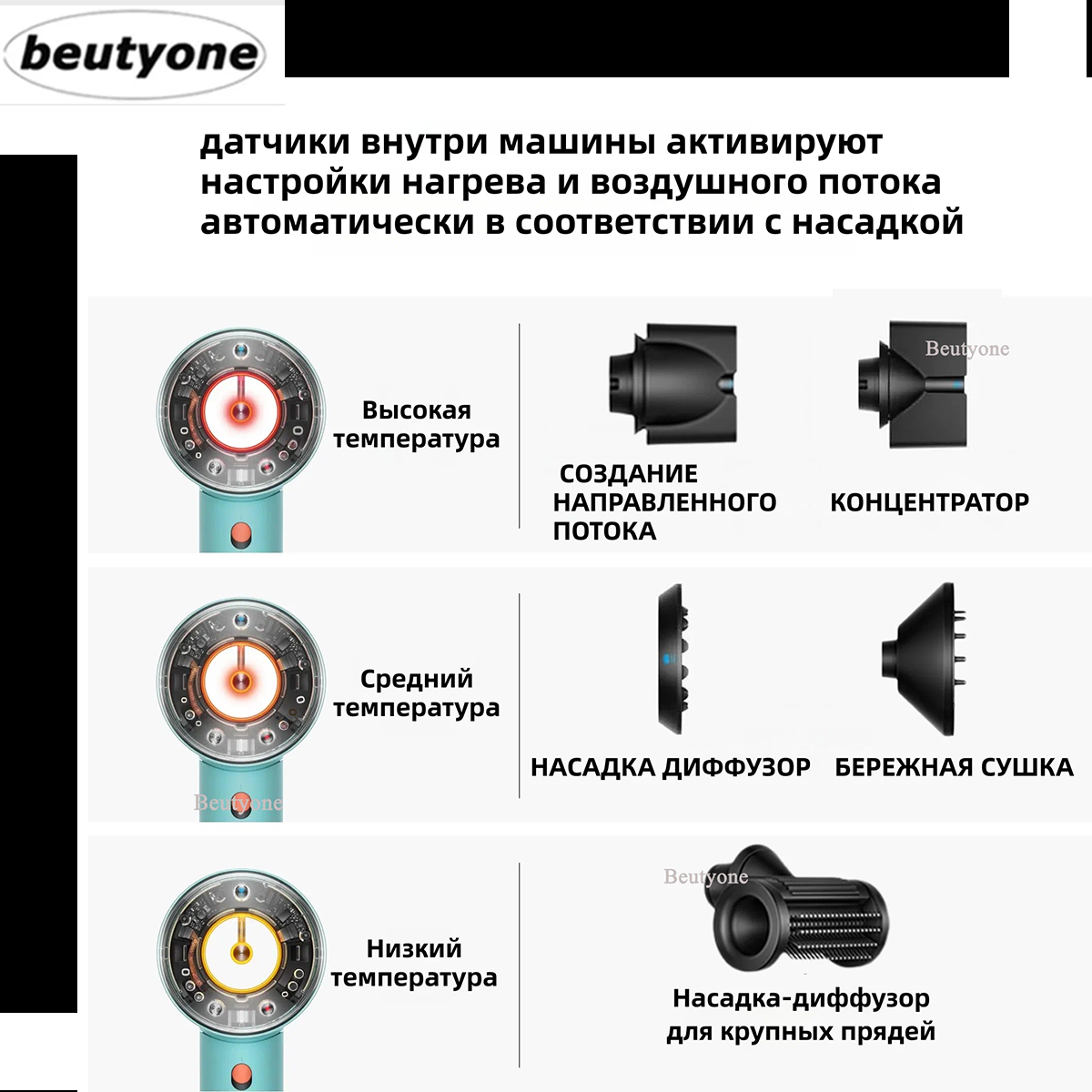 beutyone

датчики внутри машины активируют настройки нагрева и воздушного потока автоматически в соответствии с насадкой

Высокая температура

Beutyone

СОЗДАНИЕ НАПРАВЛЕННОГО ПОТОКА

КОНЦЕНТРАТОР

Средний температура

Beutyone

НАСАДКА ДИФФУЗОР

БЕРЕЖНАЯ СУШКА

Низкий температура

Beutyone

Насадка-диффузор для крупных прядей