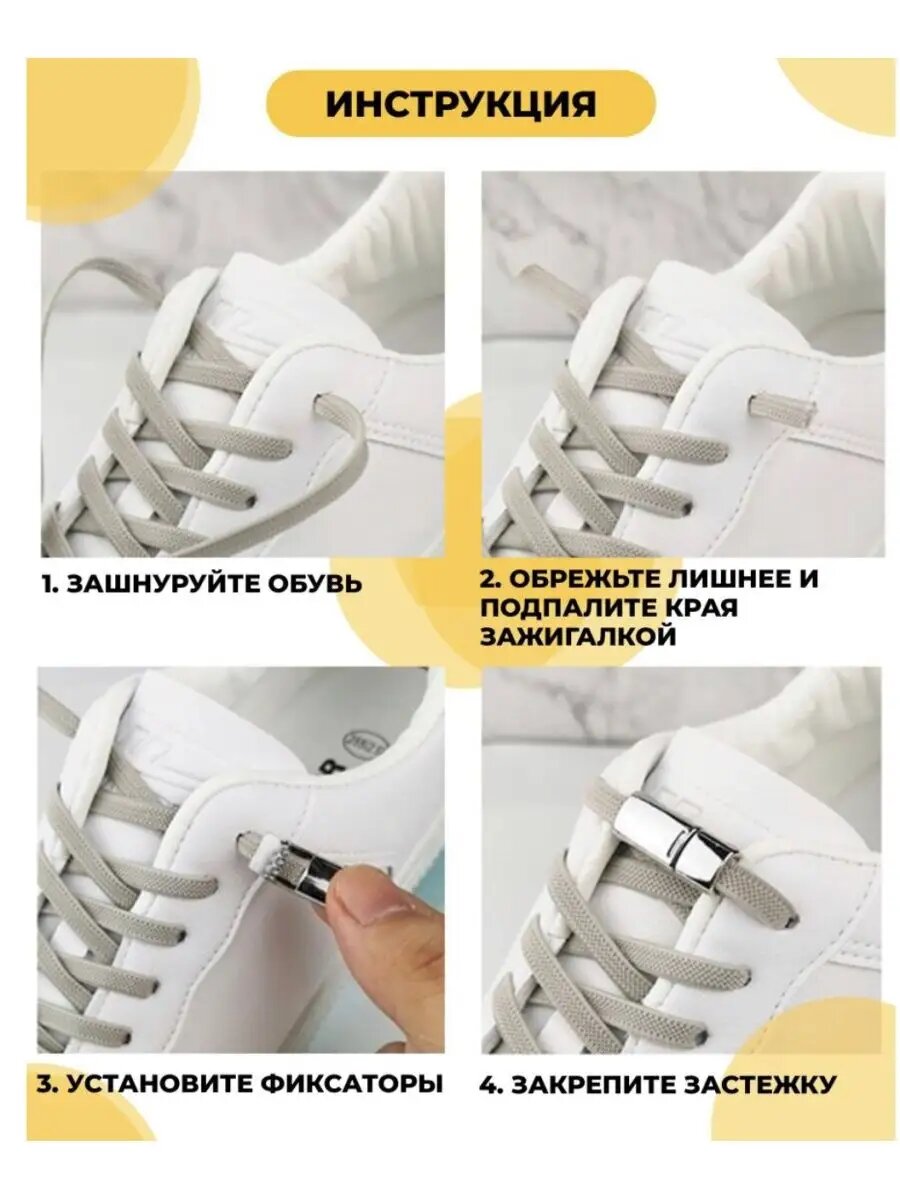 ИНСТРУКЦИЯ

1. ЗАШНУРУЙТЕ ОБУВЬ

2. ОБРЕЖЬТЕ ЛИШНЕЕ И ПОДПАЛИТЕ КРАЯ ЗАЖИГАЛКОЙ

3. УСТАНОВИТЕ ФИКСАТОРЫ

4. ЗАКРЕПИТЕ ЗАСТЕЖКУ