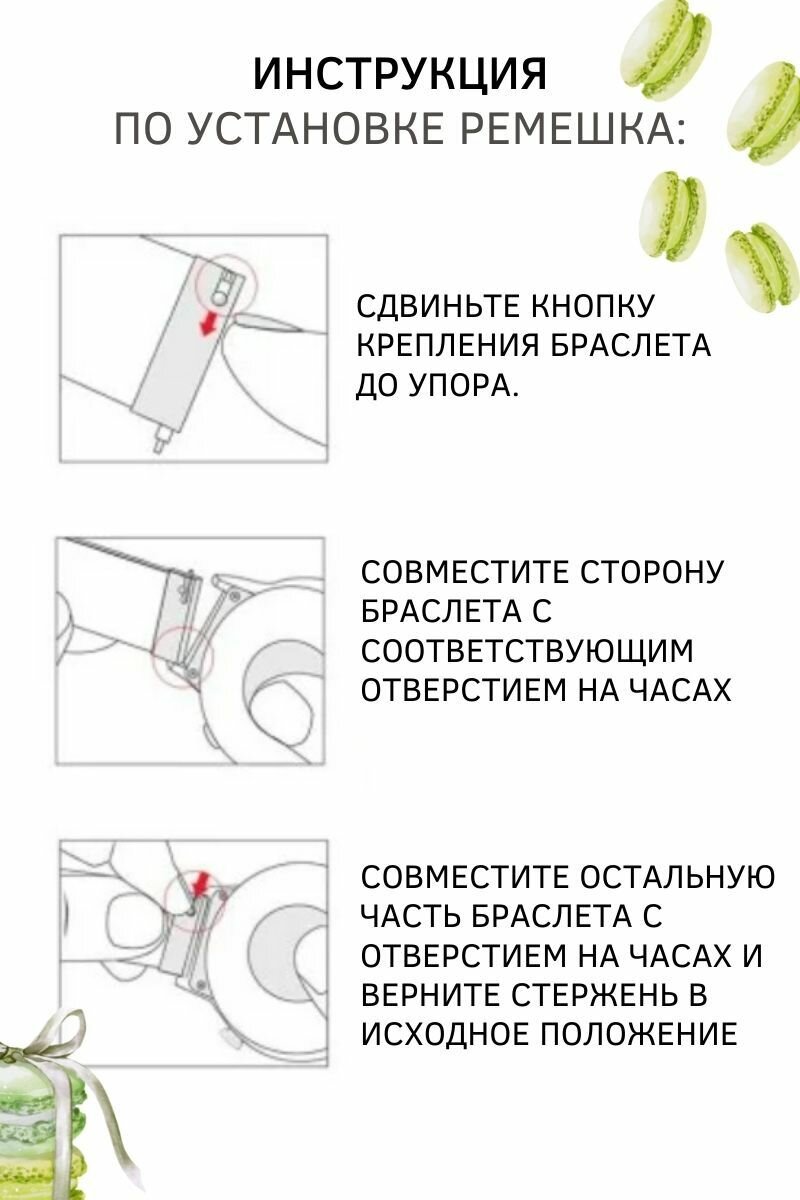 ИНСТРУКЦИЯ
ПО УСТАНОВКЕ РЕМЕШКА:

СДВИНЬТЕ КНОПКУ КРЕПЛЕНИЯ БРАСЛЕТА ДО УПОРА.

СОВМЕСТИТЕ СТОРОНУ БРАСЛЕТА С СООТВЕТСТВУЮЩИМ ОТВЕРСТИЕМ НА ЧАСАХ

СОВМЕСТИТЕ ОСТАЛЬНУЮ ЧАСТЬ БРАСЛЕТА С ОТВЕРСТИЕМ НА ЧАСАХ И ВЕРНИТЕ СТЕРЖЕНЬ В ИСХОДНОЕ ПОЛОЖЕНИЕ