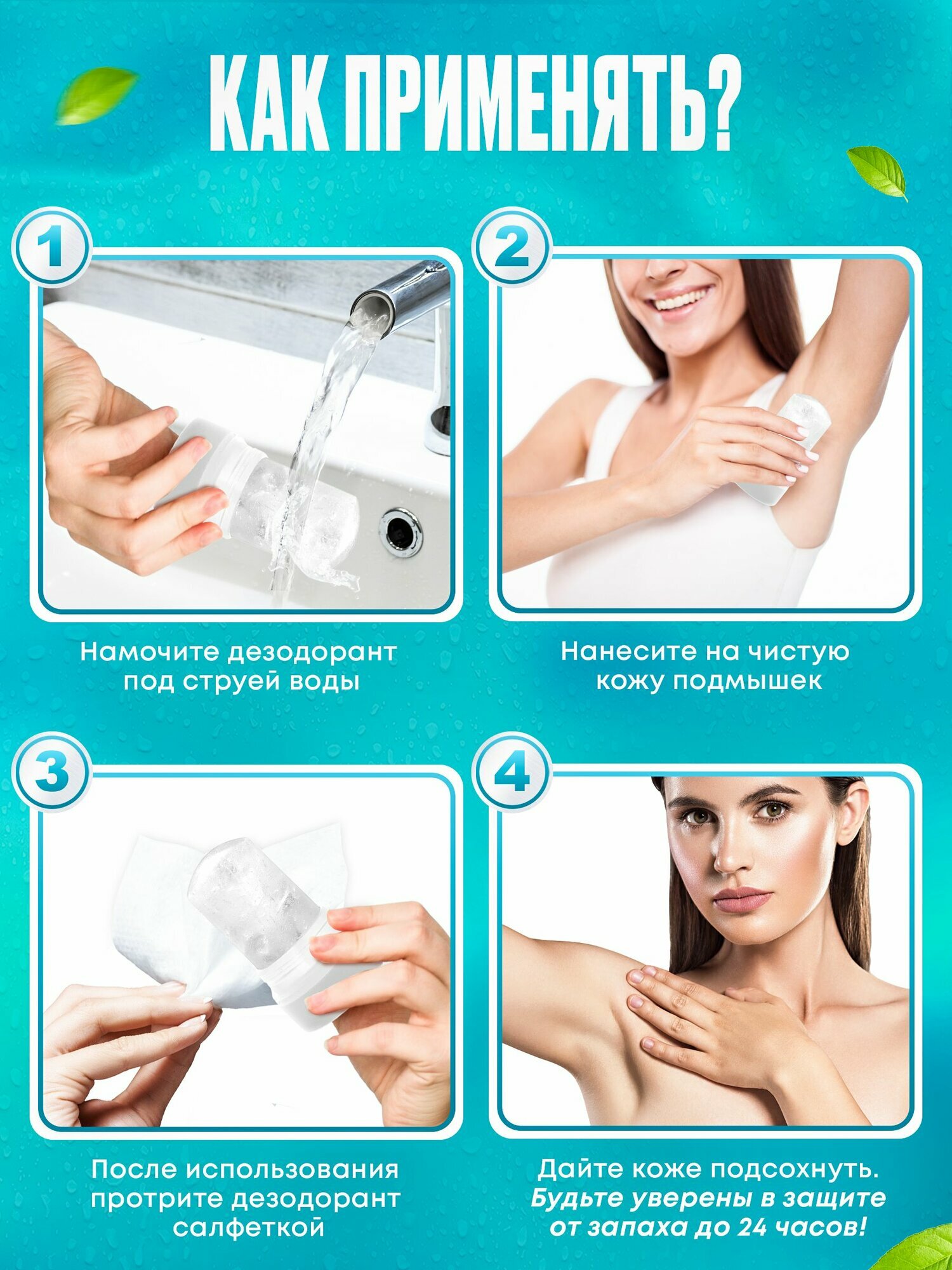 КАК ПРИМЕНЯТЬ?

1

Намочите дезодорант под струей воды

2

Нанесите на чистую кожу подмышек

3

После использования протрите дезодорант салфеткой

4

Дайте коже подсохнуть. Будьте уверены в защите от запаха до 24 часов!