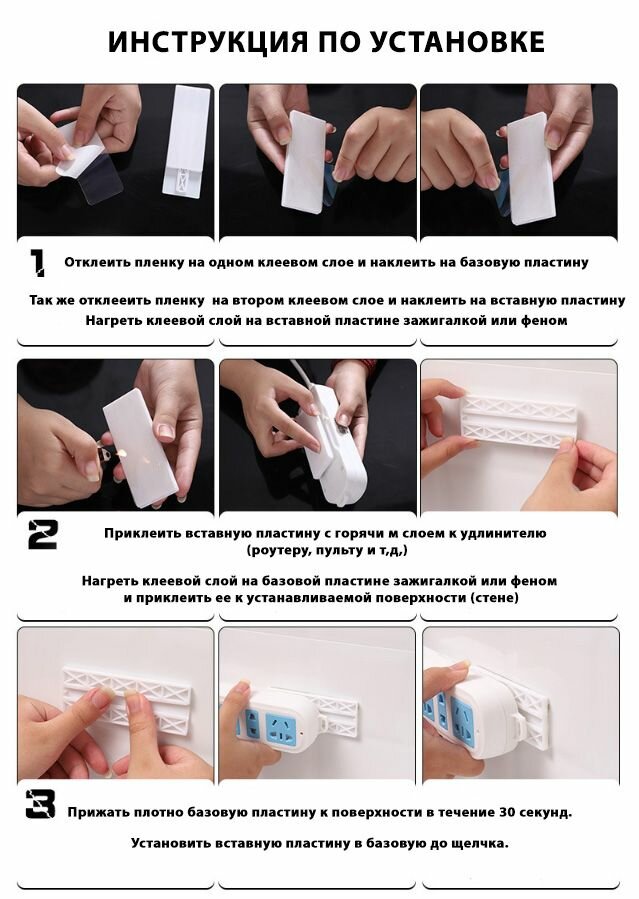 ИНСТРУКЦИЯ ПО УСТАНОВКЕ

1 Отклеить пленку на одном клеевом слое и наклеить на базовую пластину

Так же отклееить пленку на втором клеевом слое и наклеить на вставную пластину
Нагреть клеевой слой на вставной пластине зажигалкой или феном

2 Приклеить вставную пластину с горячи м слоем к удлинителю (роутеру, пульту и т,д,)

Нагреть клеевой слой на базовой пластине зажигалкой или феном и приклеить ее к устанавливаемой поверхности (стене)

3 Прижать плотно базовую пластину к поверхности в течение 30 секунд.

Установить вставную пластину в базовую до щелчка.