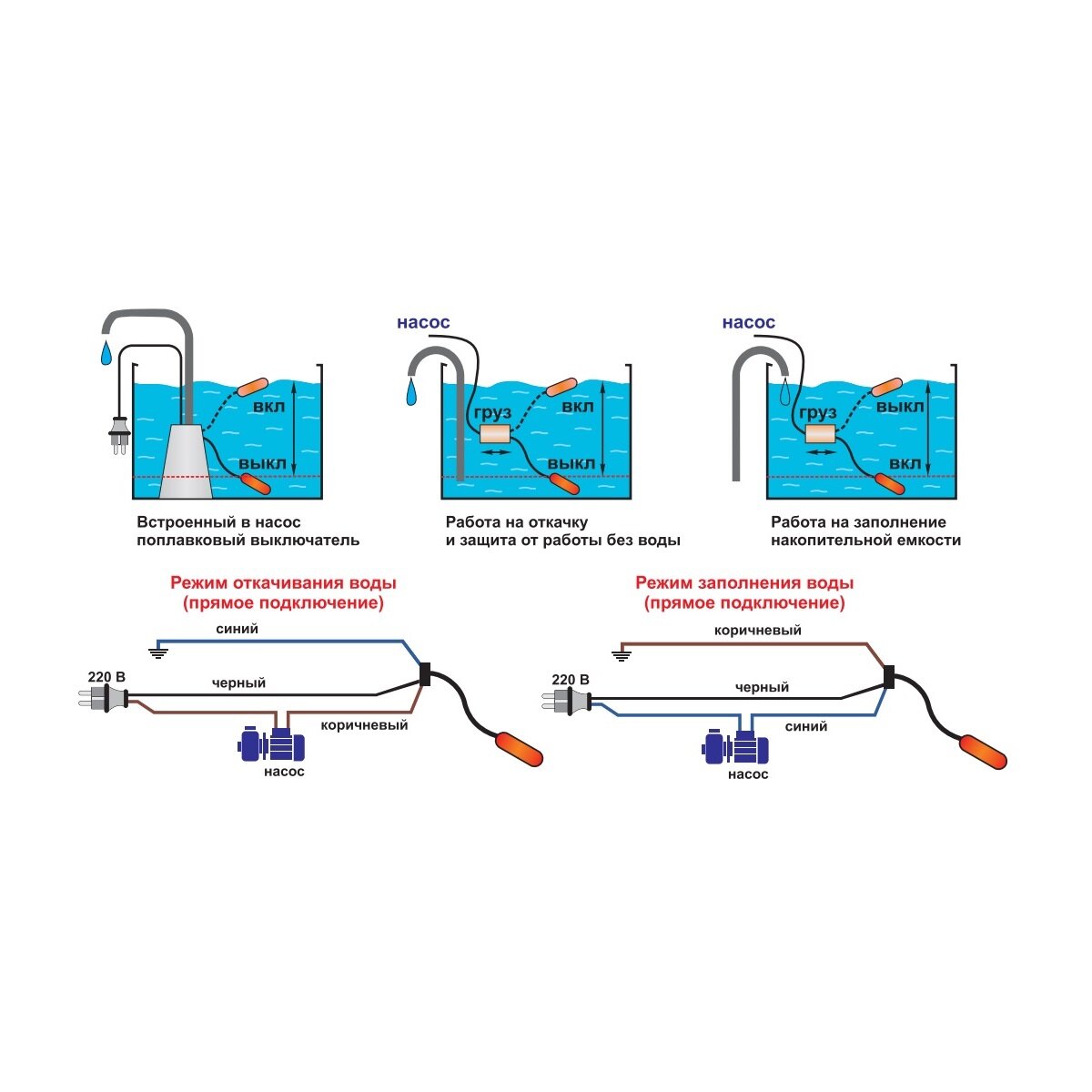 вкл

выкл

Встроенный в насос поплавковый выключатель

насос

груз

вкл

выкл

Работа на откачку и защита от работы без воды

насос

груз

выкл

вкл

Работа на заполнение накопительной емкости

Режим откачивания воды (прямое подключение)

синий

220 В

черный

коричневый

насос

Режим заполнения воды (прямое подключение)

коричневый

220 В

черный

синий

насос