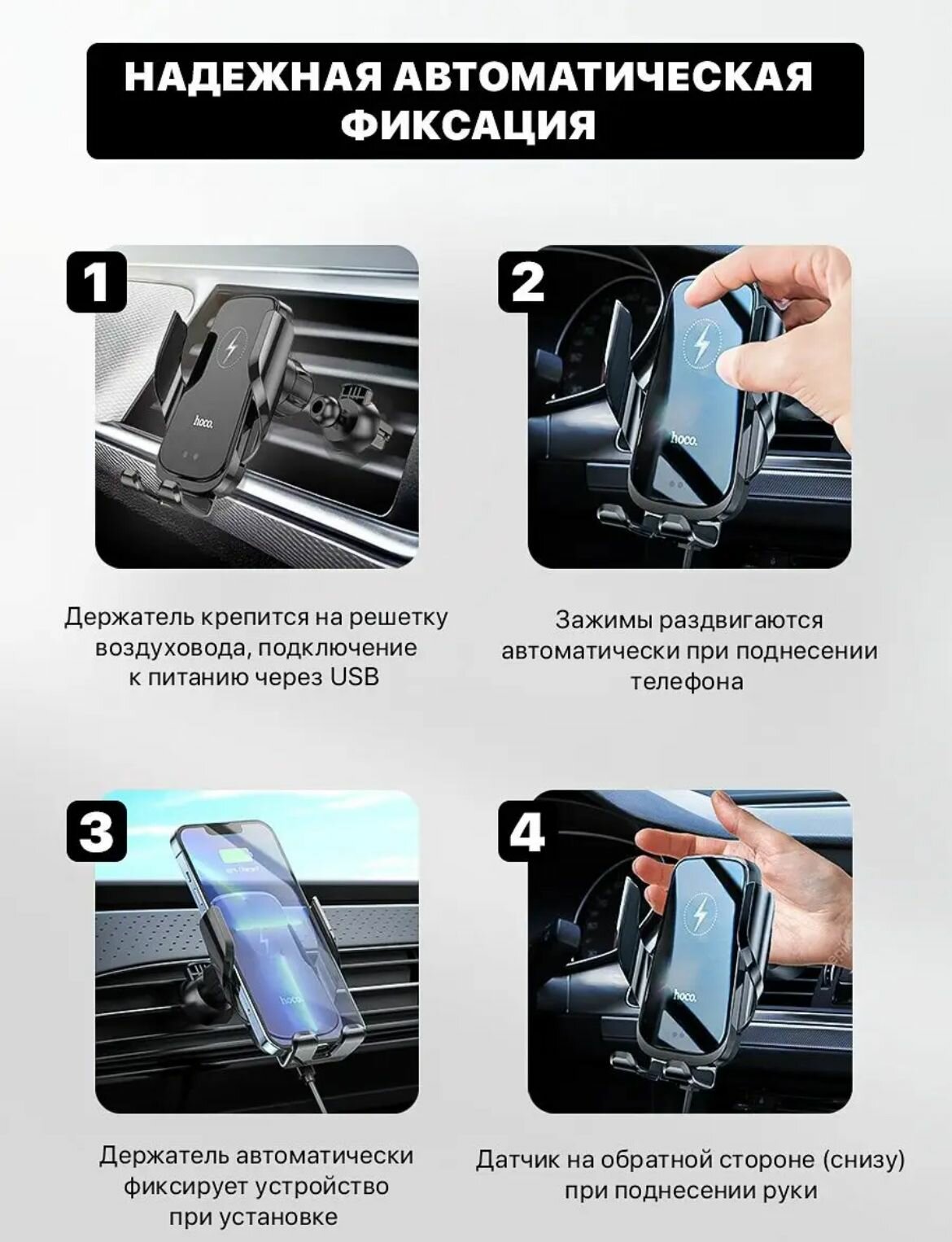 НАДЕЖНАЯ АВТОМАТИЧЕСКАЯ ФИКСАЦИЯ

1

hoco.

Держатель крепится на решетку воздуховода, подключение к питанию через USB

2

hoco.

Зажимы раздвигаются автоматически при поднесении телефона

3

hoco.

Держатель автоматически фиксирует устройство при установке

4

hoco.

Датчик на обратной стороне (снизу) при поднесении руки