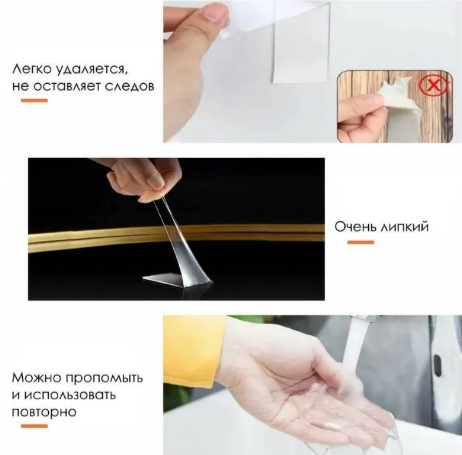 Легко удаляется, не оставляет следов

Очень липкий

Можно пропомыть и использовать повторно