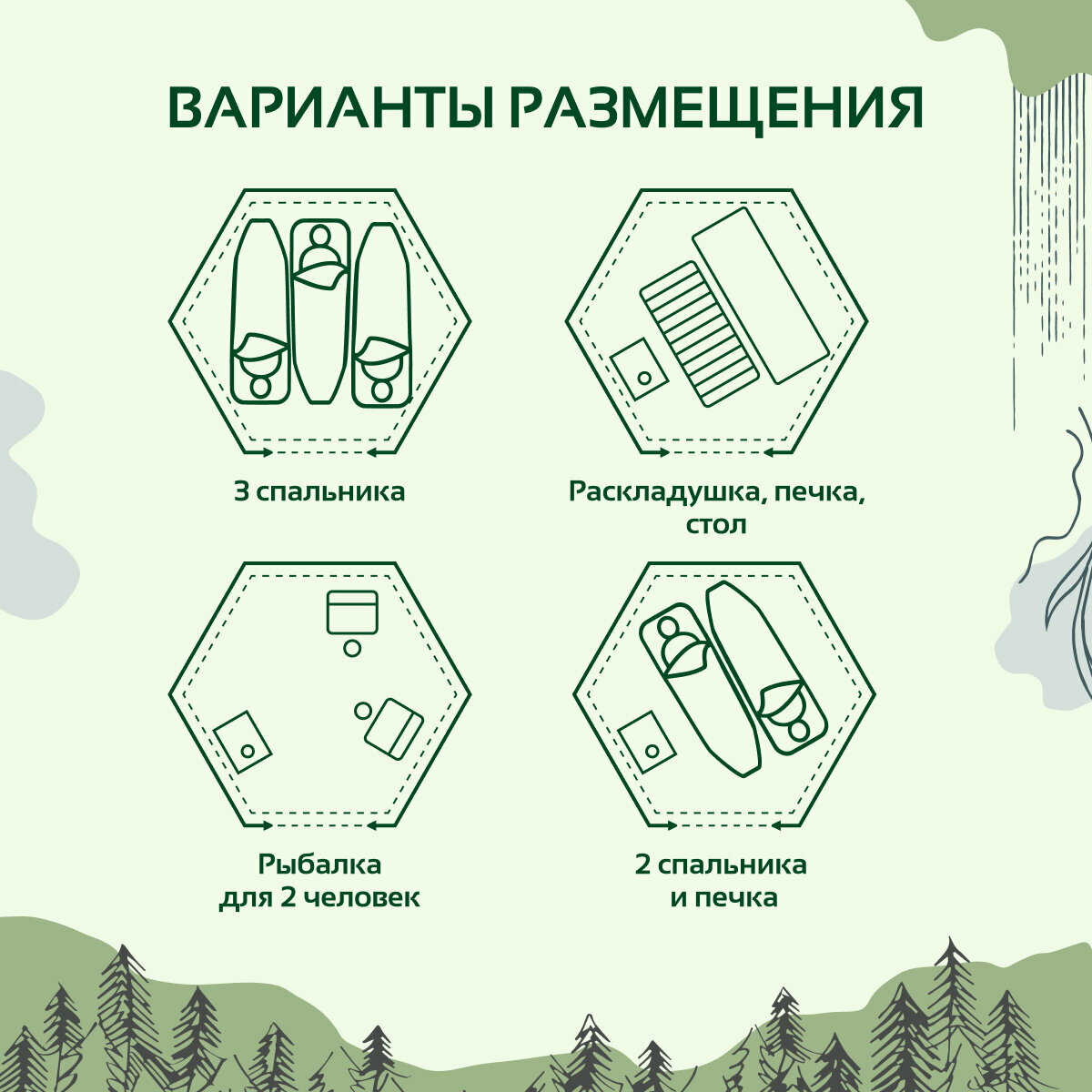 ВАРИАНТЫ РАЗМЕЩЕНИЯ

3 спальника

Раскладушка, печка, стол

Рыбалка для 2 человек

2 спальника и печка