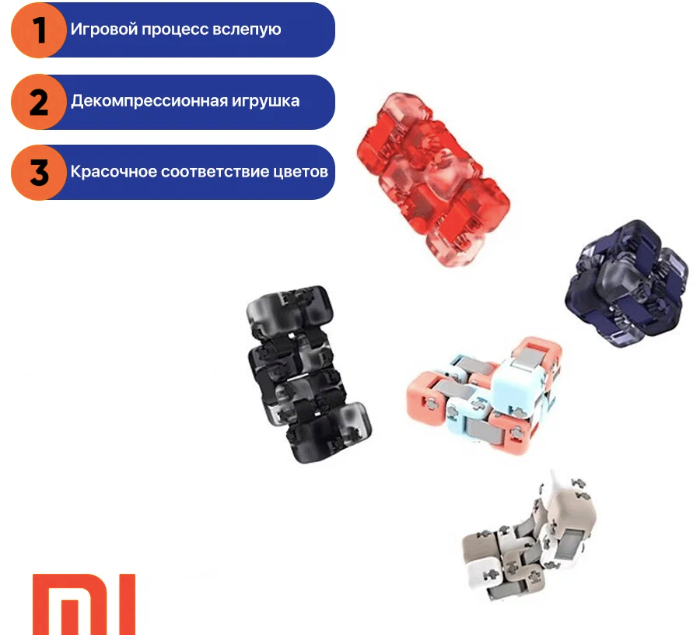 1 Игровой процесс вслепую

2 Декомпрессионная игрушка

3 Красочное соответствие цветов

MI