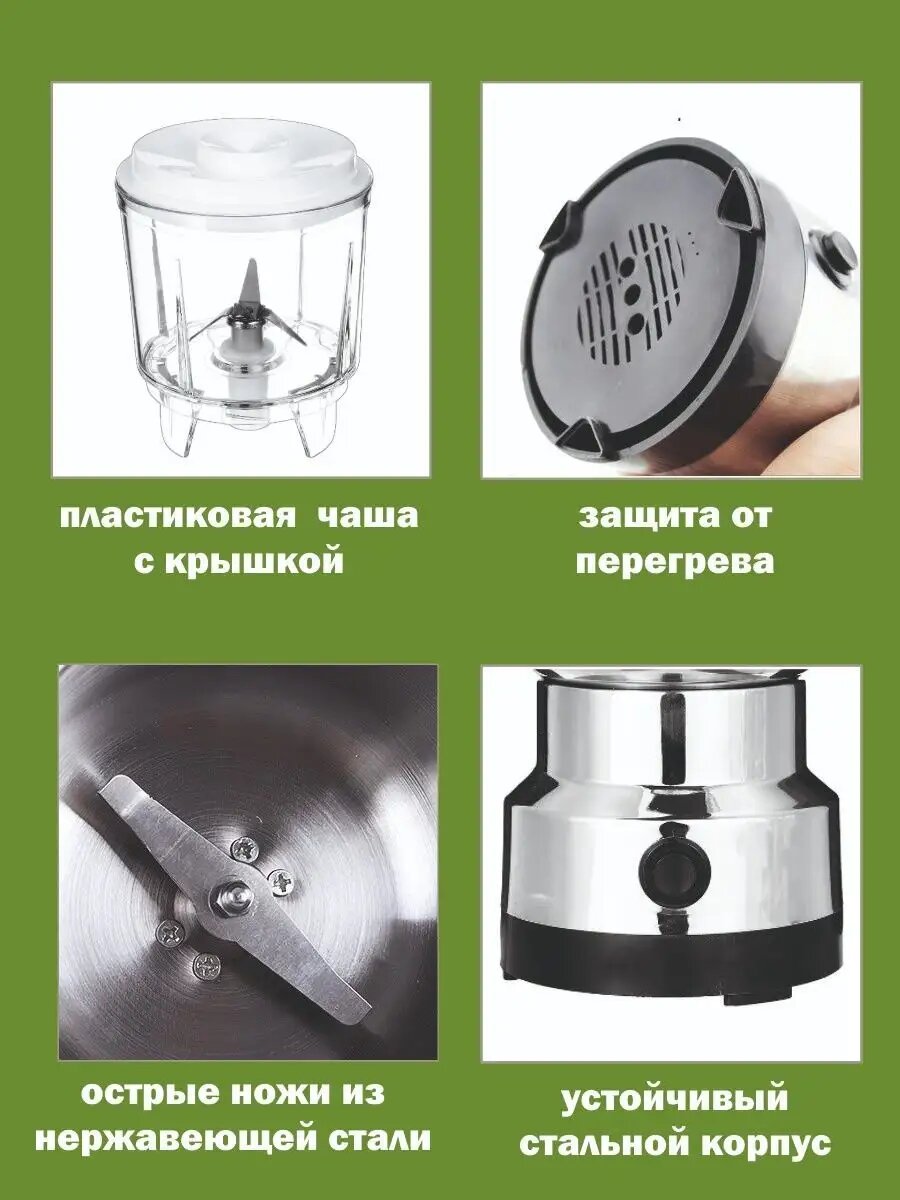 пластиковая чаша с крышкой

защита от перегрева

острые ножи из нержавеющей стали

устойчивый стальной корпус