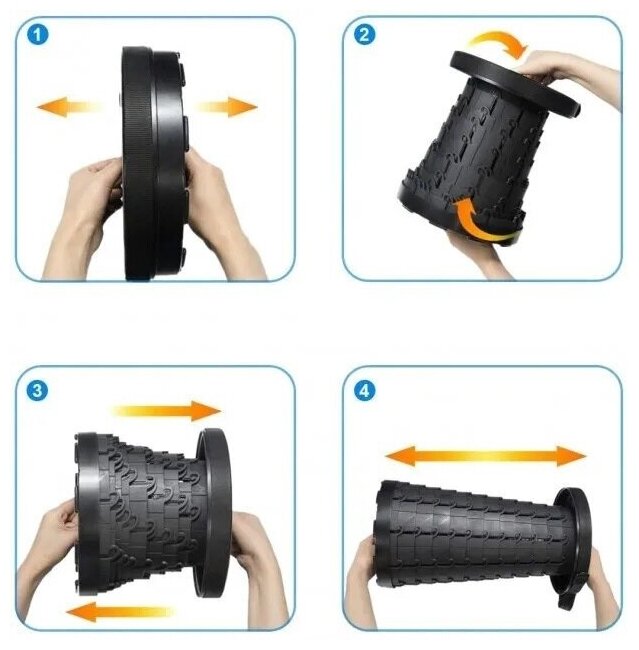 1

2

3

4