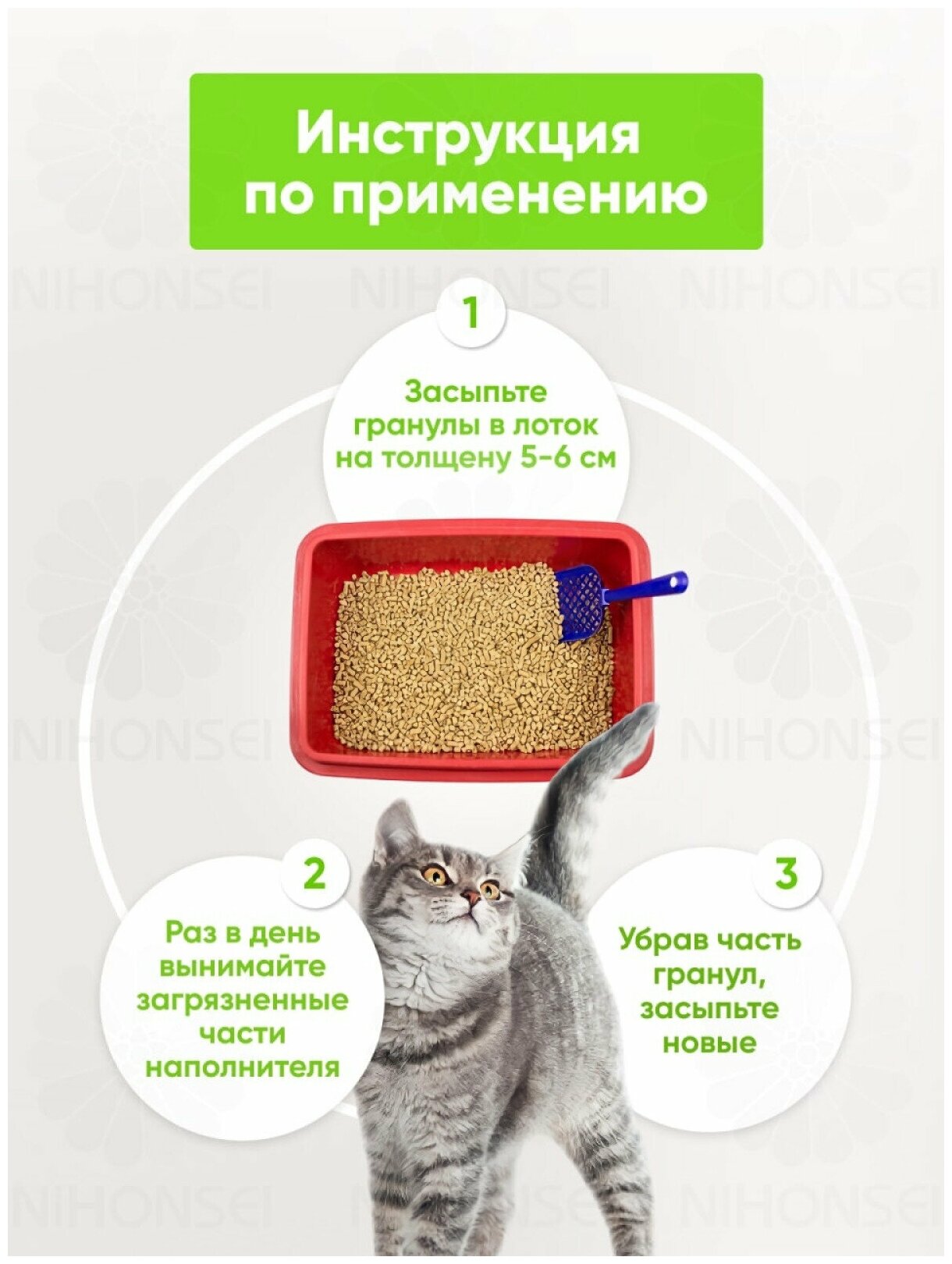 Инструкция по применению

NIHONSEI NIHONSEI NIHONSEI

1

Засыпьте гранулы в лоток на толщену 5-6 см

NIHONSEI NIHONSEI

2

Раз в день вынимайте загрязненные части наполнителя

3

Убрав часть гранул, засыпьте новые

NIHONSEI NIHONSEI NIHONSEI