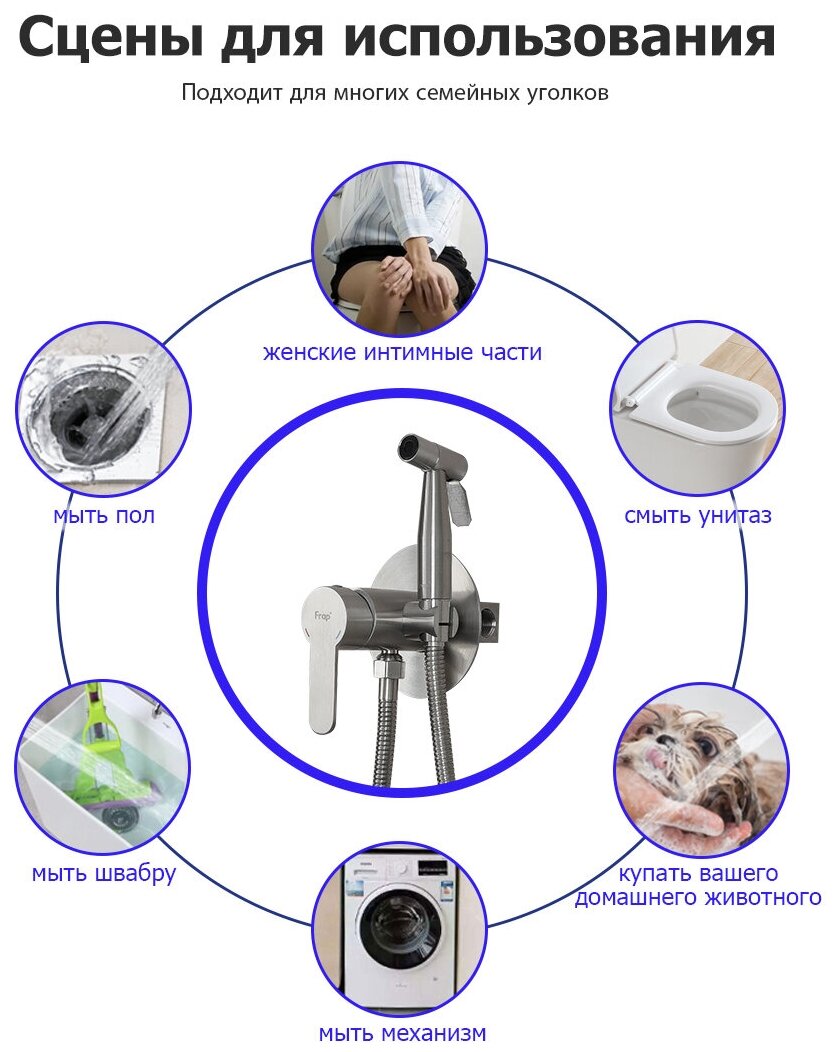 Сцены для использования

Подходит для многих семейных уголков

женские интимные части

мыть пол

смыть унитаз

Frap

мыть швабру

купать вашего домашнего животного

мыть механизм