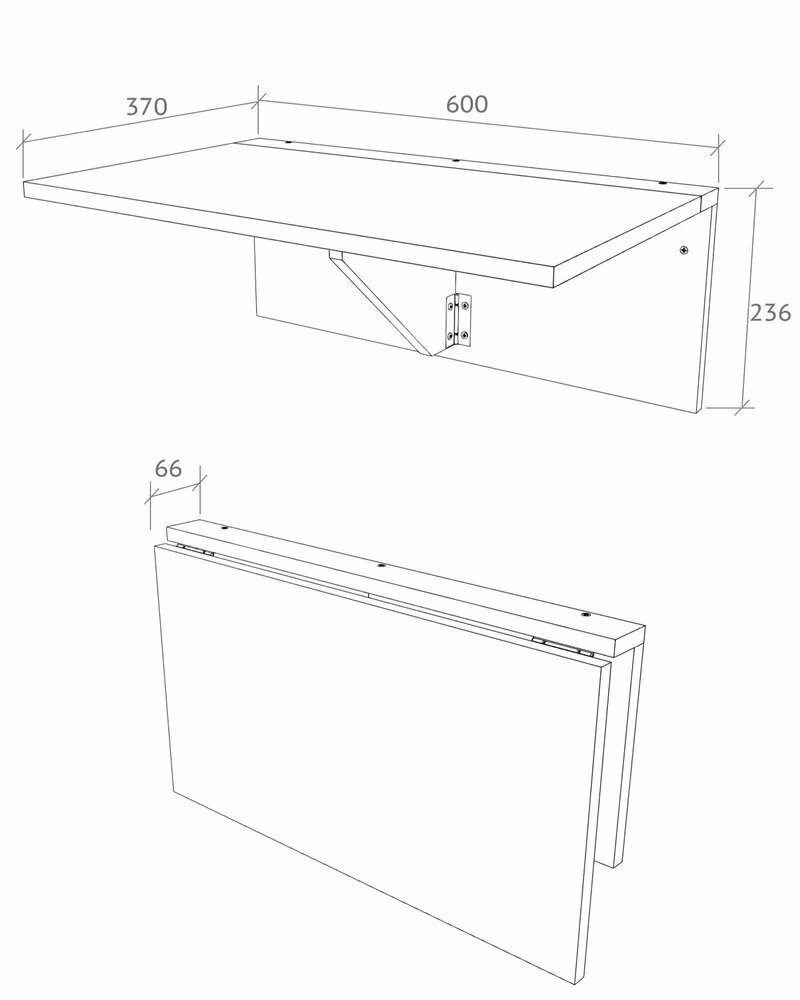 370

600

236

66