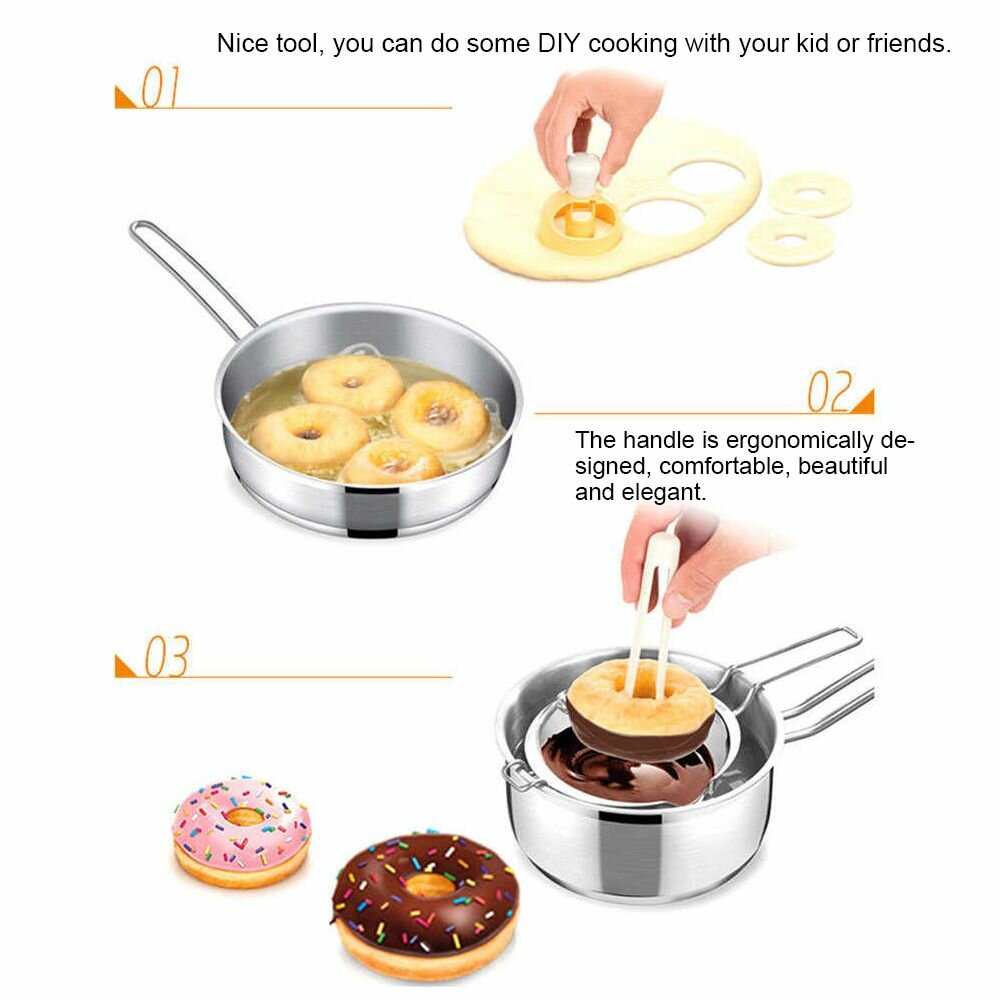 Nice tool, you can do some DIY cooking with your kid or friends.

01

02

The handle is ergonomically designed, comfortable, beautiful and elegant.

03