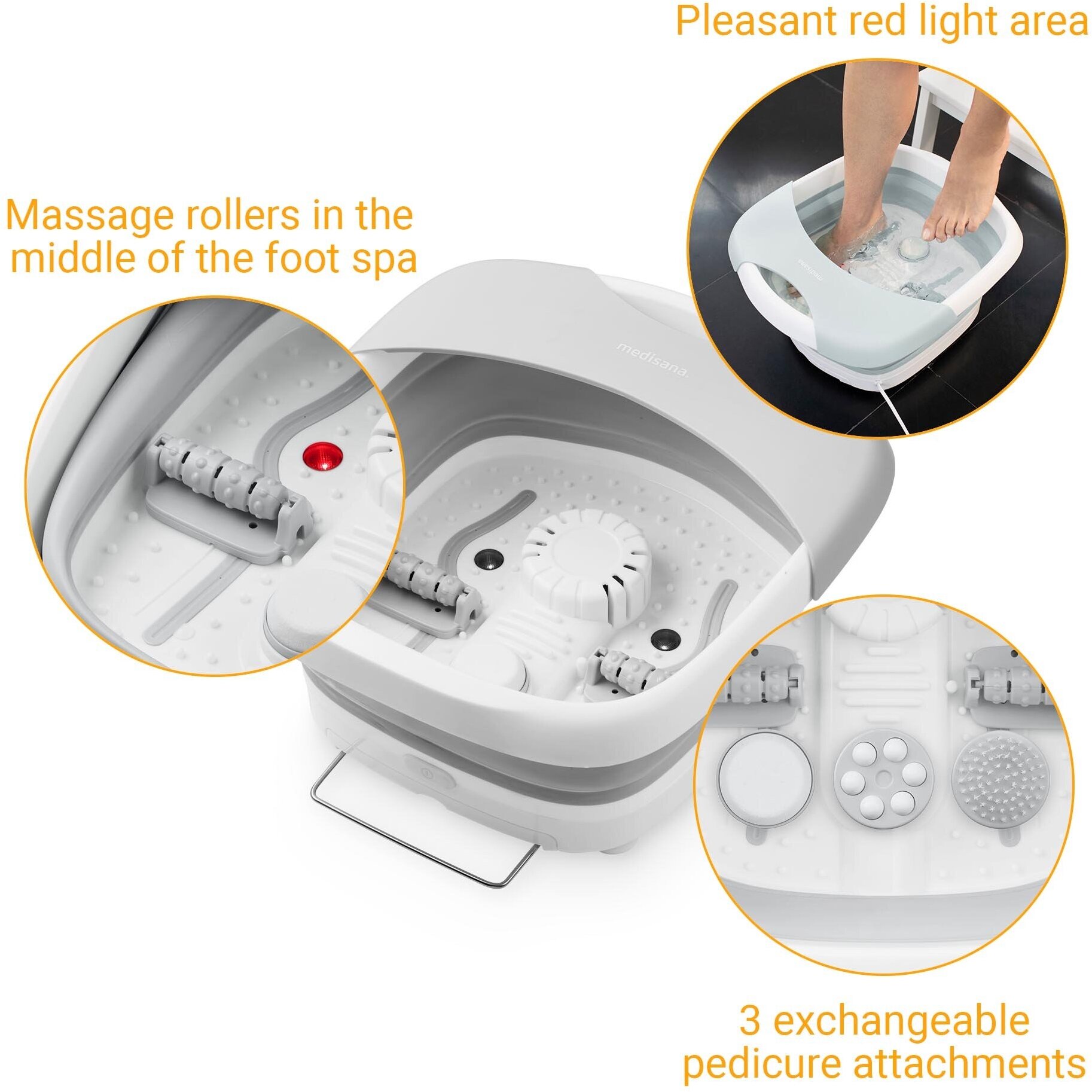 Pleasant red light area

Massage rollers in the middle of the foot spa

medisana

medisana

3 exchangeable pedicure attachments