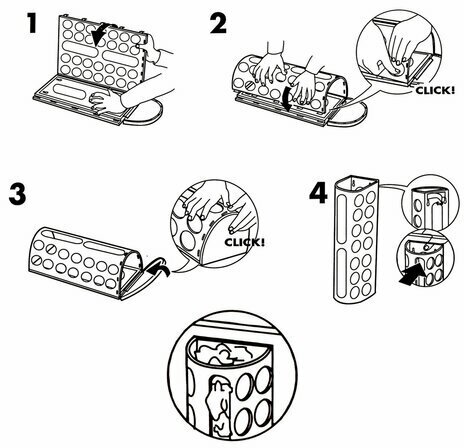 1

2

CLICK!

3

CLICK!

4