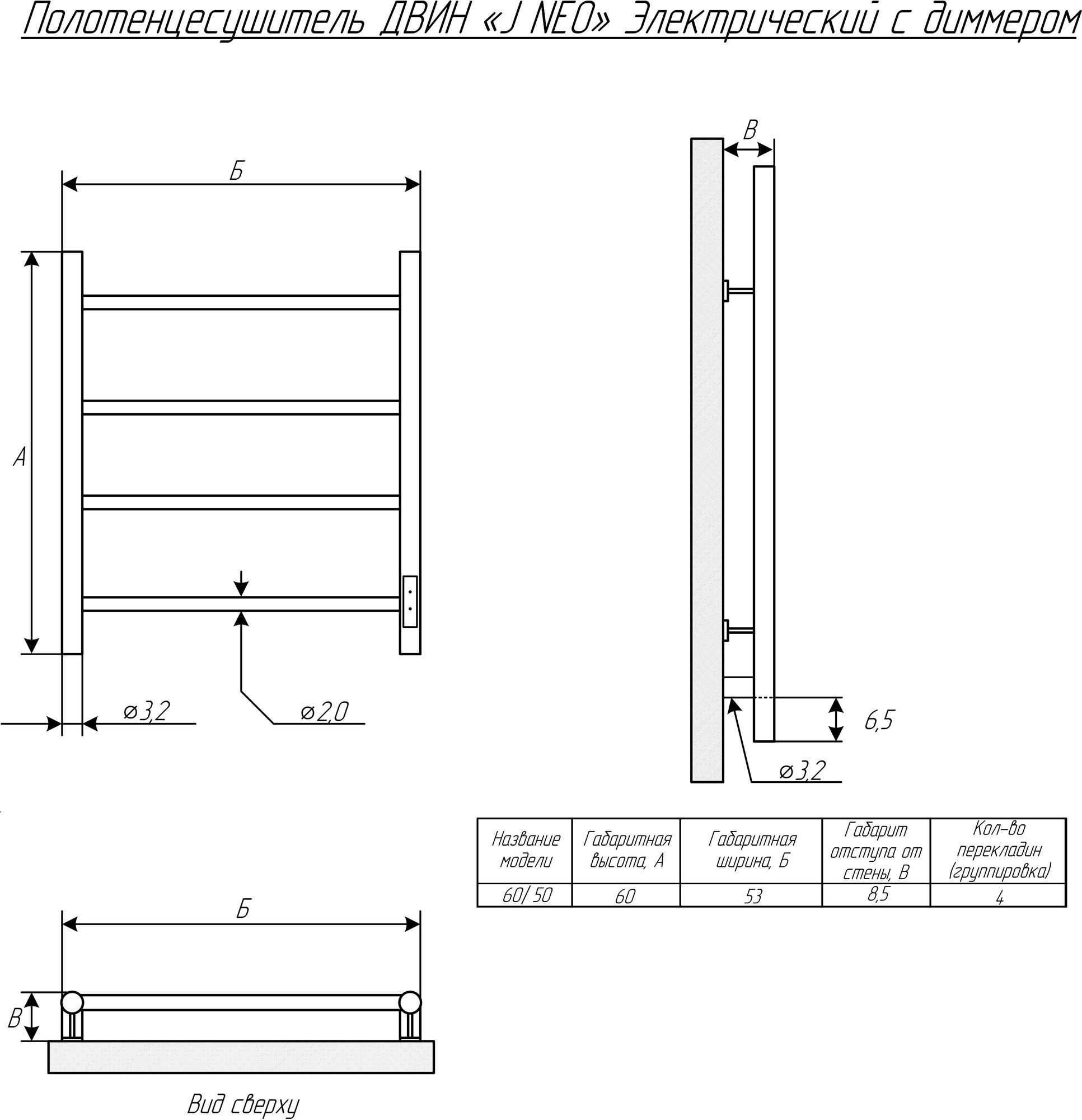 Полотенцесушитель ДВИН «J NEO» Электрический с диммером

Б

А

⌀3,2

⌀2,0

В

6,5

⌀3,2

| Название модели | Габаритная высота, А | Габаритная ширина, Б | Габарит отступа от стены, В | Кол-во перекладин (группировка) |
|---|---|---|---|---|
| 60/50 | 60 | 53 | 8,5 | 4 |

Б

В

Вид сверху