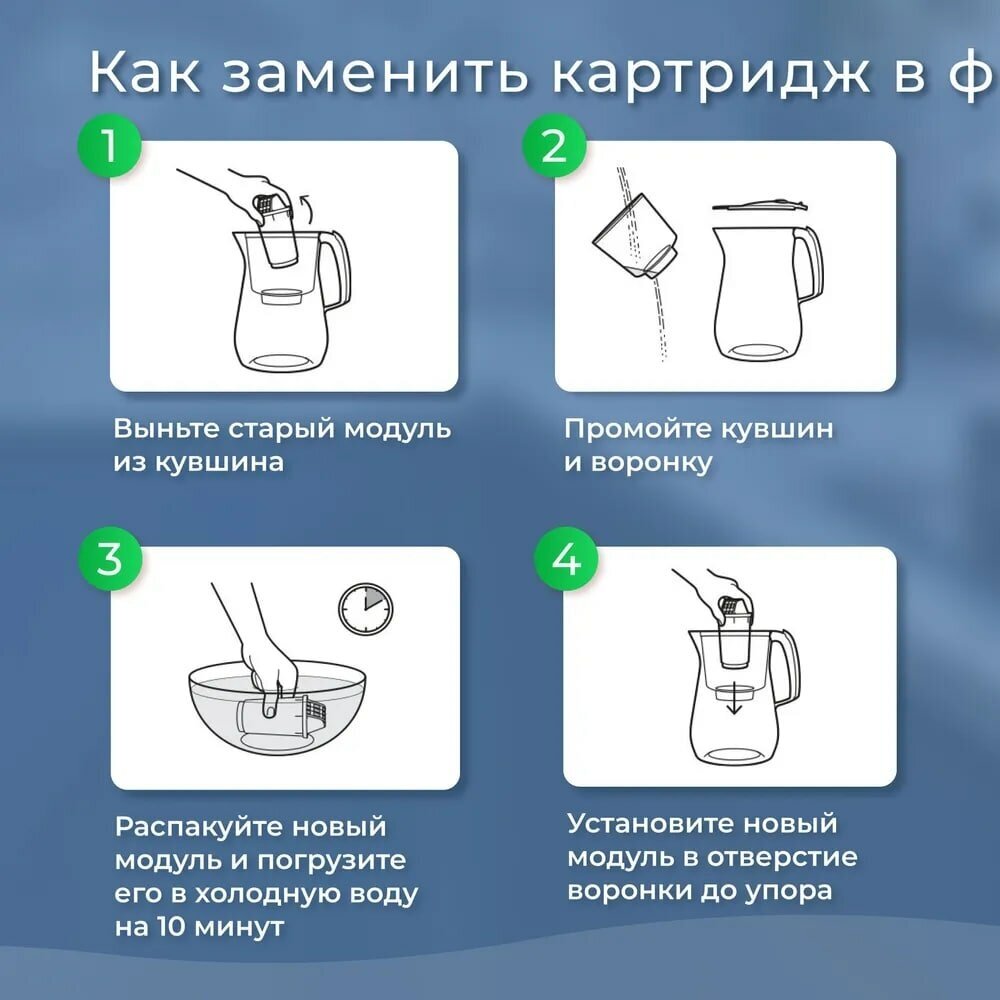 Как заменить картридж в ф

1

Выньте старый модуль из кувшина

2

Промойте кувшин и воронку

3

Распакуйте новый модуль и погрузите его в холодную воду на 10 минут

4

Установите новый модуль в отверстие воронки до упора